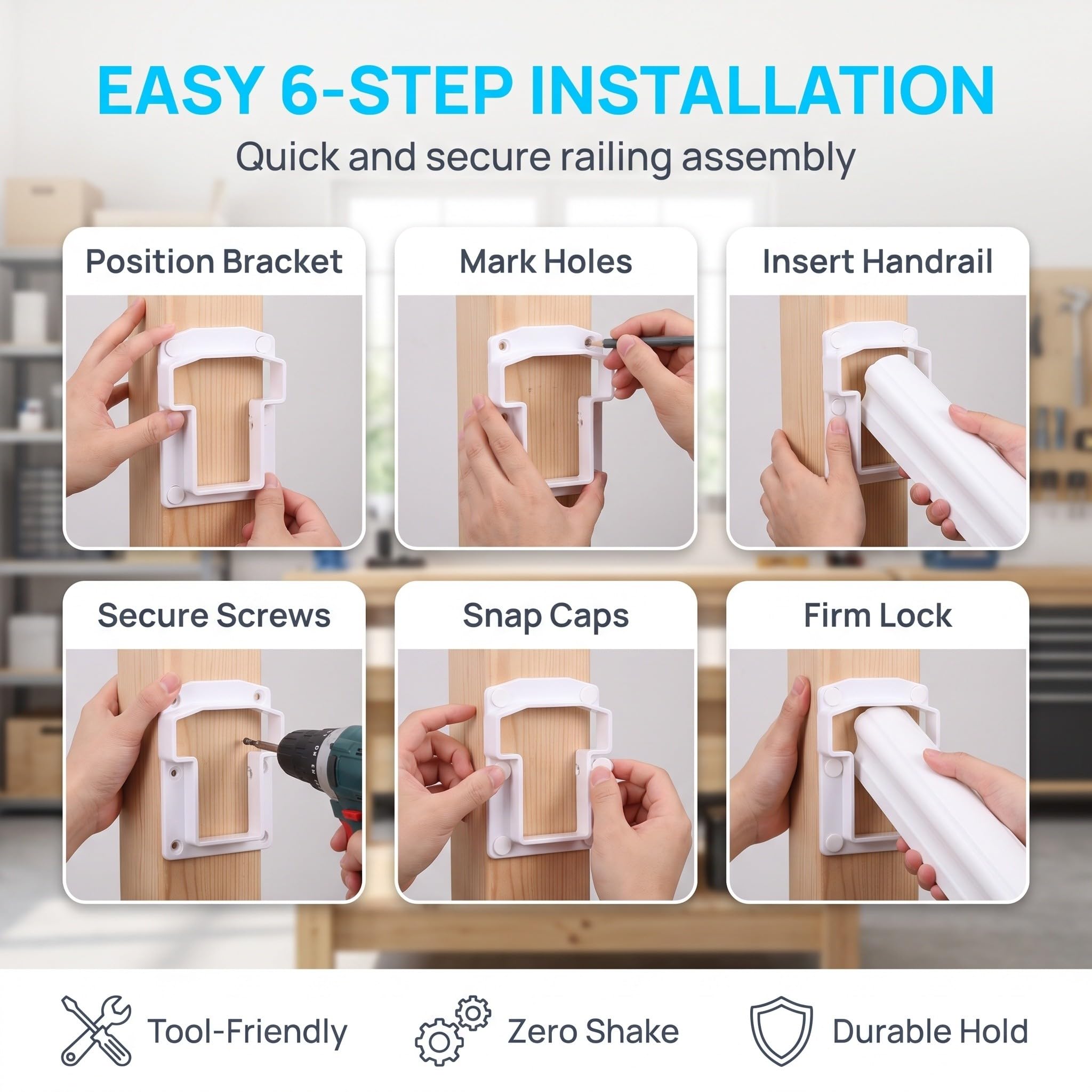 EASY 6-STEP INSTALLATION

Quick and secure railing assembly

Position Bracket

Mark Holes

Insert Handrail

Secure Screws

Snap Caps

Firm Lock

Tool-Friendly

Zero Shake

Durable Hold