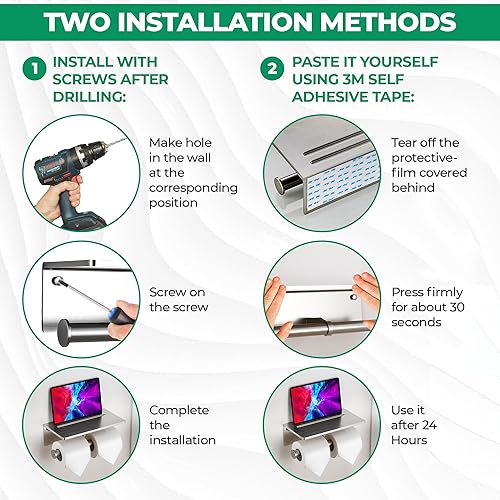 TWO INSTALLATION METHODS

1 INSTALL WITH SCREWS AFTER DRILLING:

Make hole in the wall at the corresponding position

Screw on the screw

Complete the installation

2 PASTE IT YOURSELF USING 3M SELF ADHESIVE TAPE:

Tear off the protective-film covered behind

Press firmly for about 30 seconds

Use it after 24 Hours