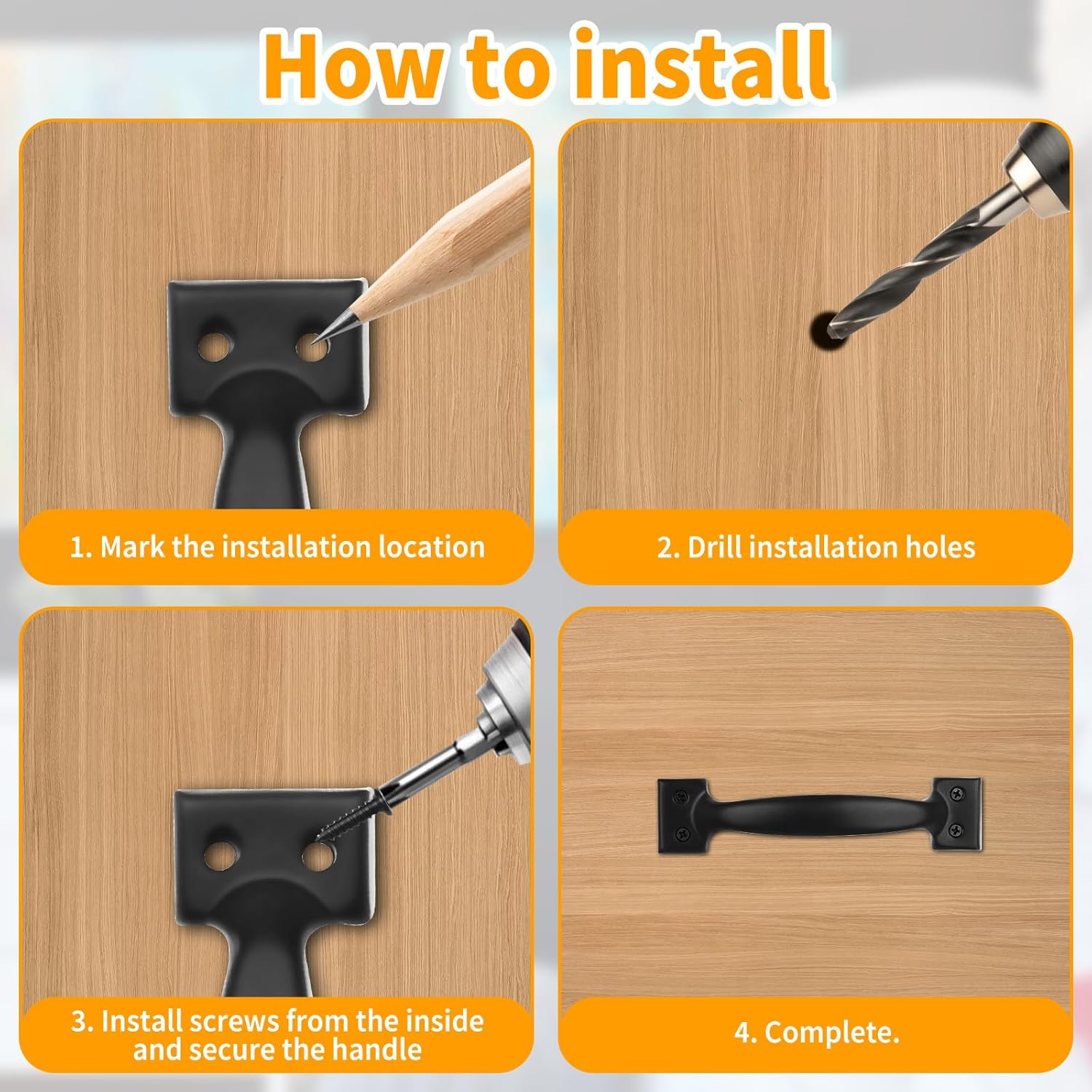 How to install

1. Mark the installation location

2. Drill installation holes

3. Install screws from the inside and secure the handle

4. Complete.