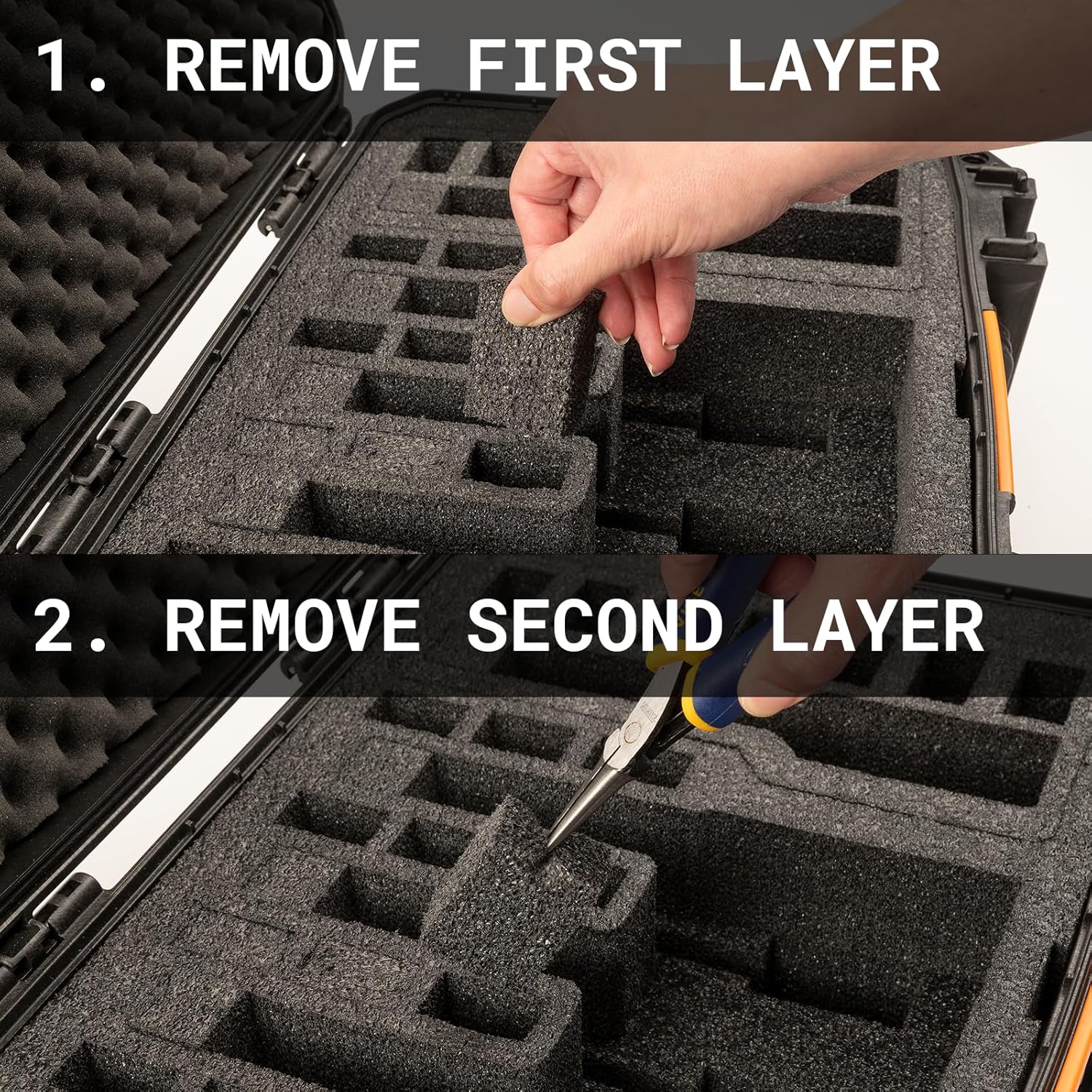 1. REMOVE FIRST LAYER

2. REMOVE SECOND LAYER