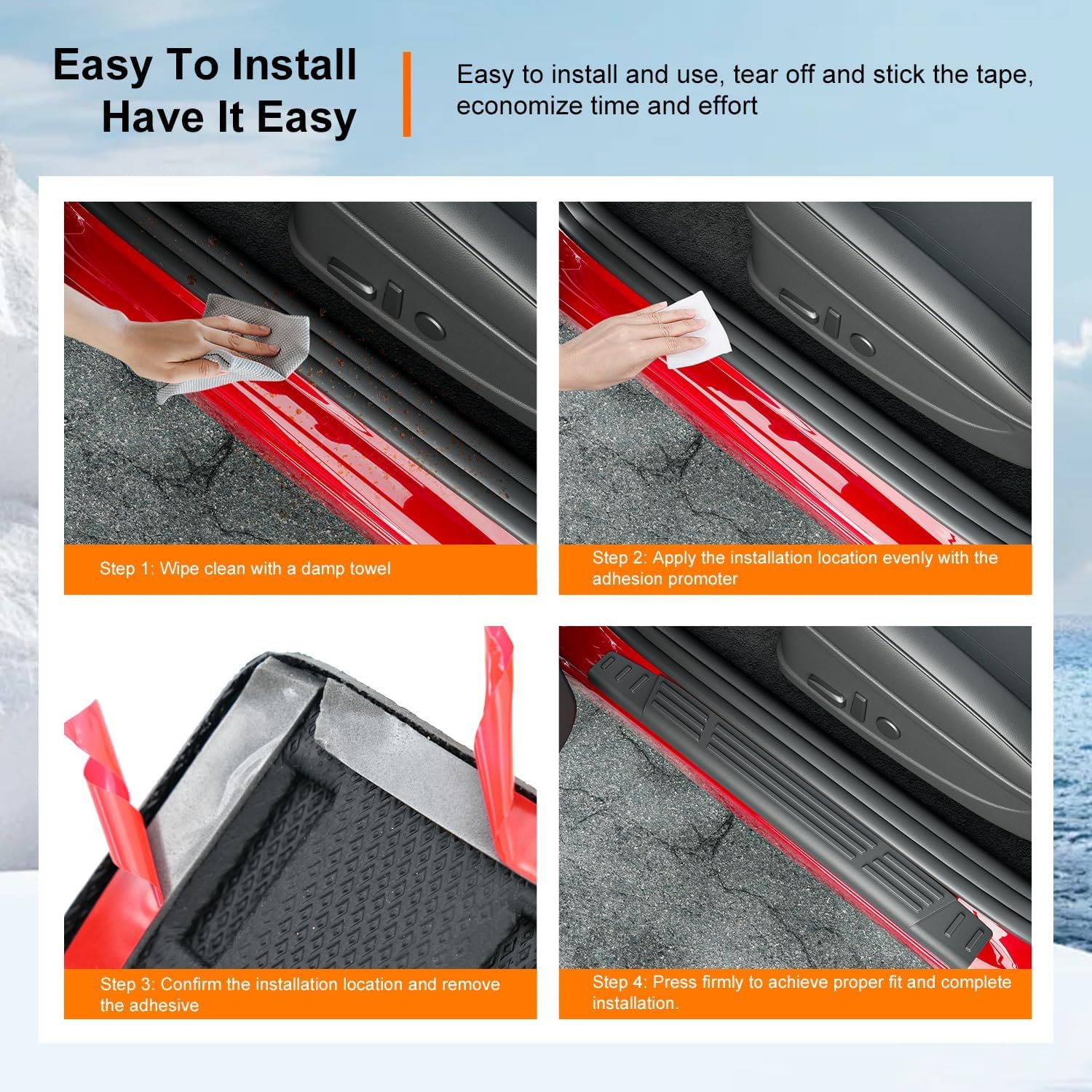 Easy To Install
Have It Easy

Easy to install and use, tear off and stick the tape, economize time and effort

Step 1: Wipe clean with a damp towel

Step 2: Apply the installation location evenly with the adhesion promoter

Step 3: Confirm the installation location and remove the adhesive

Step 4: Press firmly to achieve proper fit and complete installation.