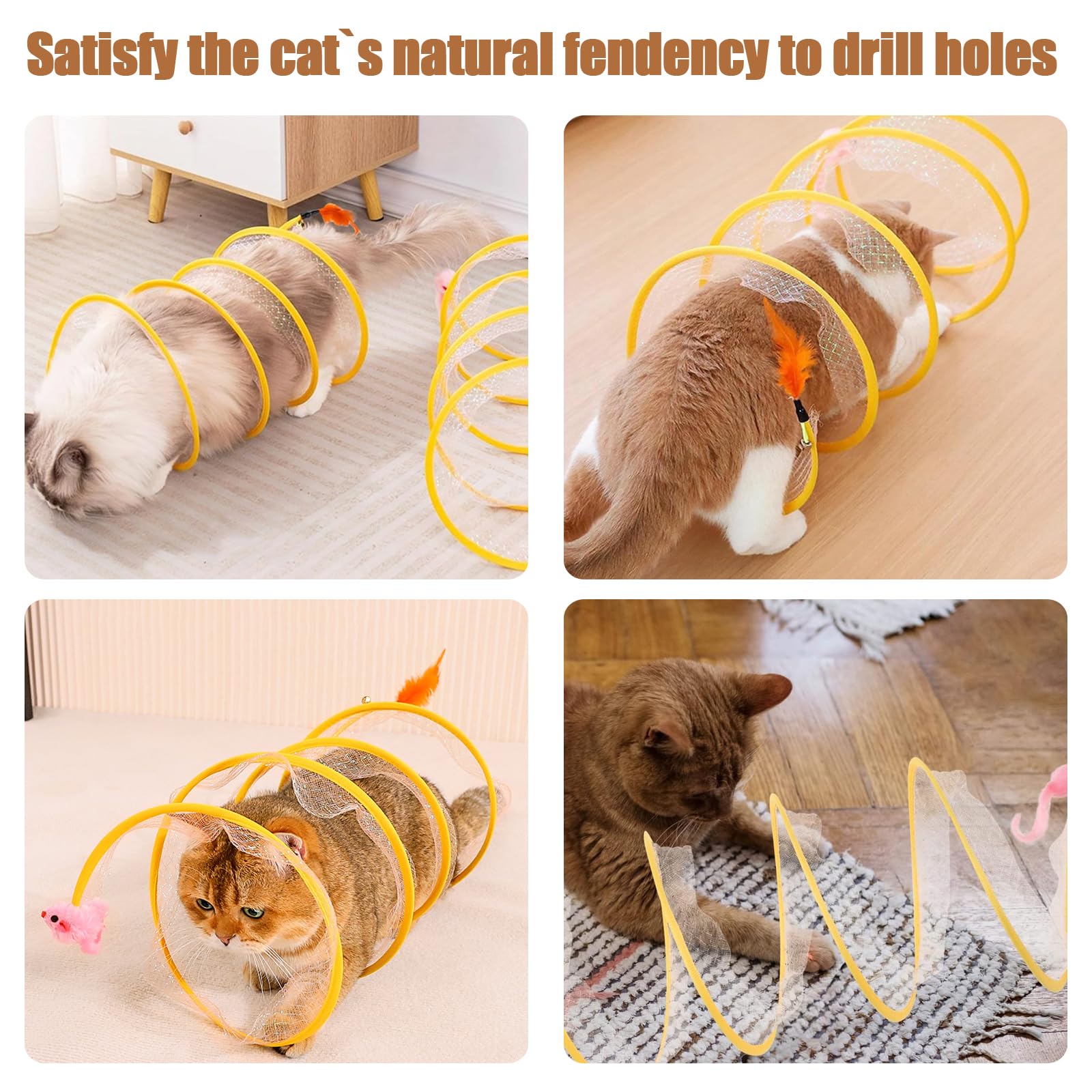 Satisfy the cat`s natural fendency to drill holes