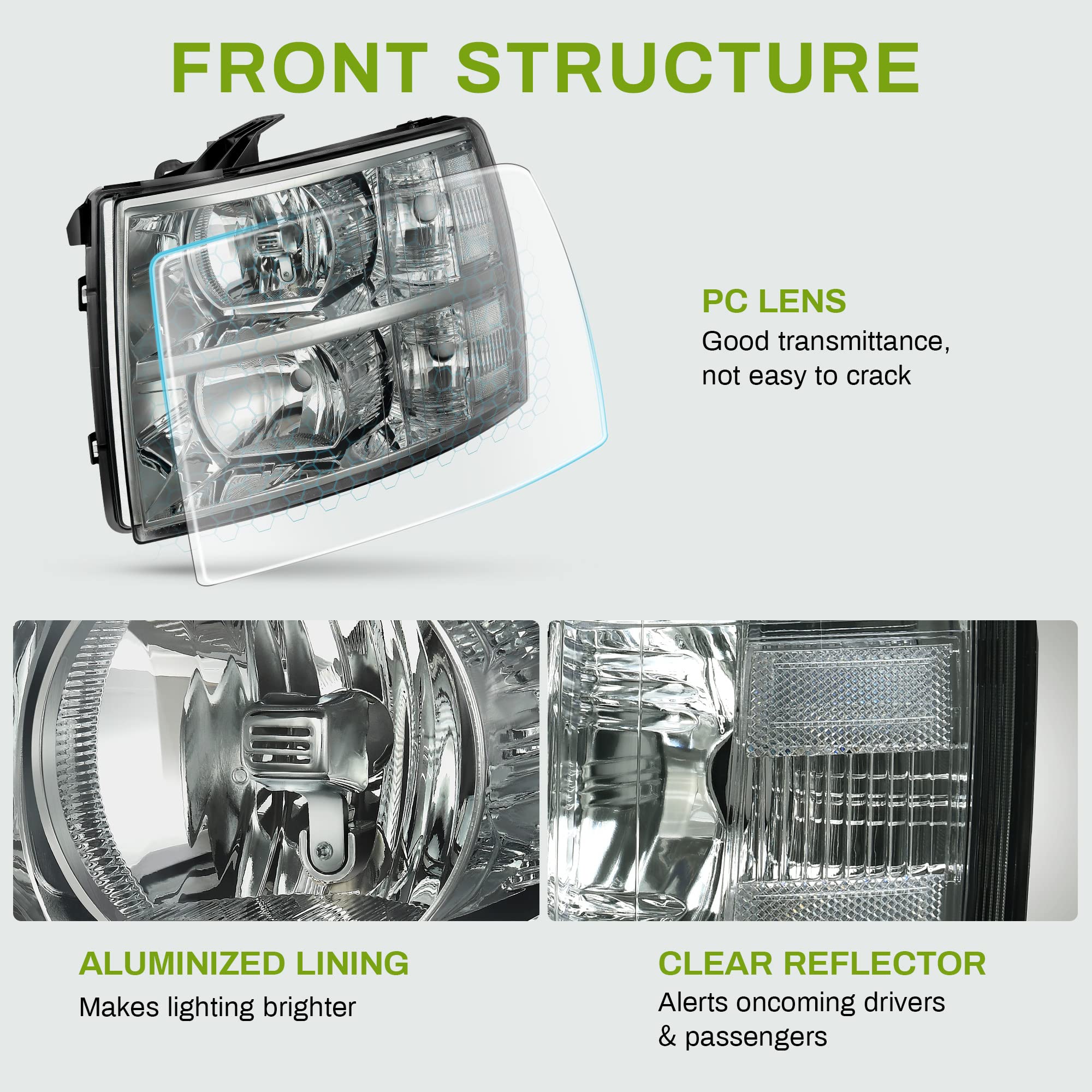 FRONT STRUCTURE

PC LENS
Good transmittance, not easy to crack

ALUMINIZED LINING
Makes lighting brighter

CLEAR REFLECTOR
Alerts oncoming drivers & passengers