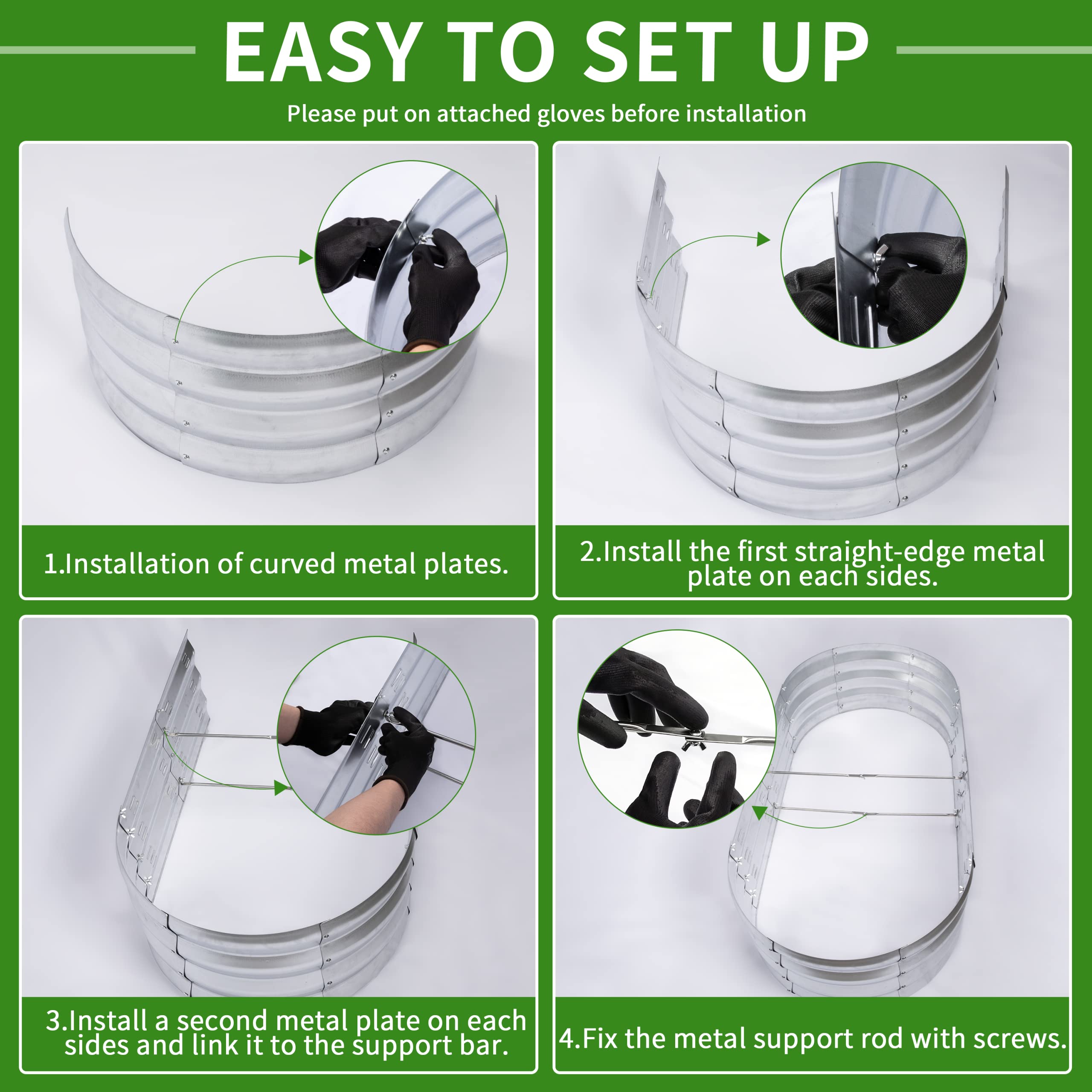 EASY TO SET UP

Please put on attached gloves before installation

1.Installation of curved metal plates.

2.Install the first straight-edge metal plate on each sides.

3.Install a second metal plate on each sides and link it to the support bar.

4.Fix the metal support rod with screws.