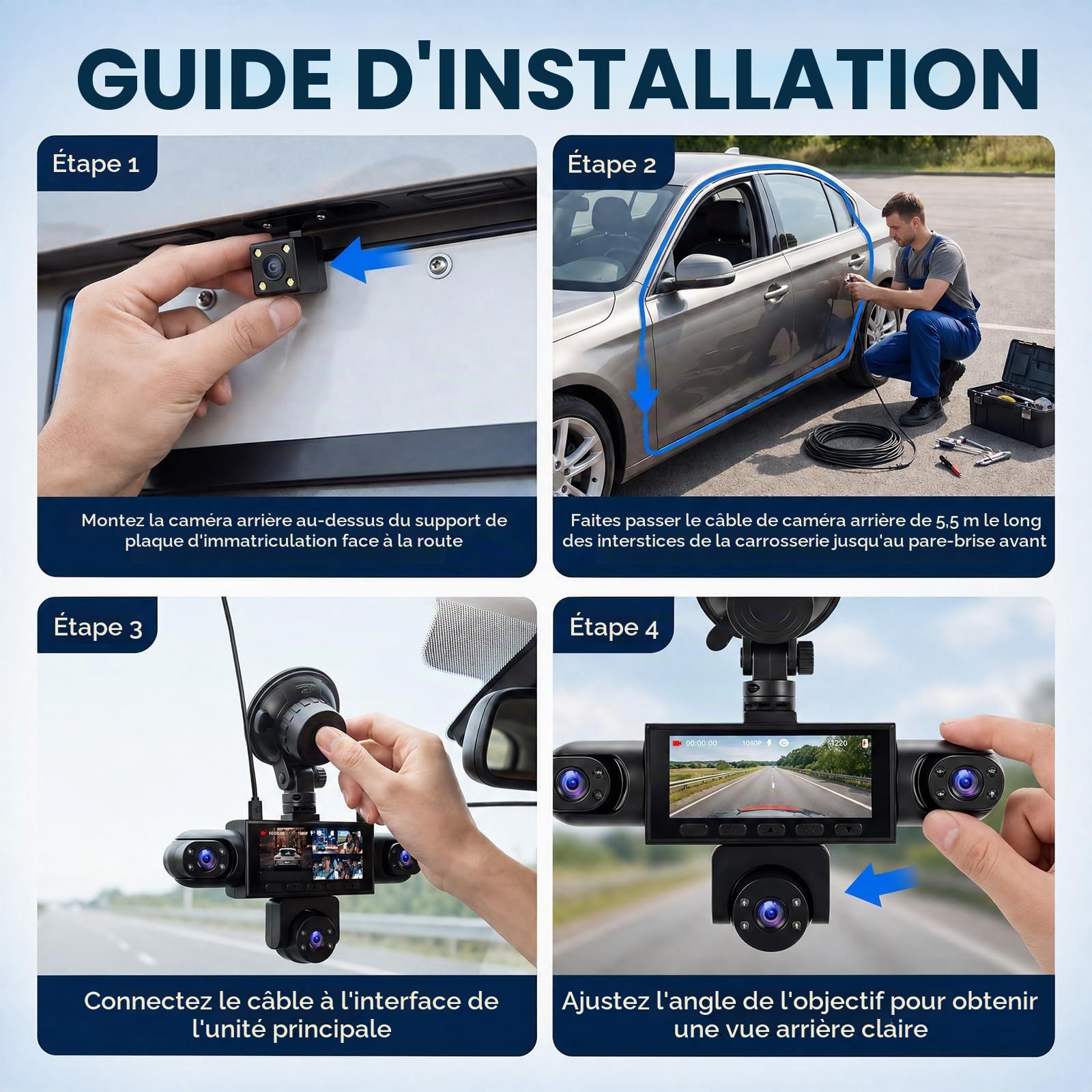 GUIDE D'INSTALLATION

Étape 1

Montez la caméra arrière au-dessus du support de plaque d'immatriculation face à la route

Étape 2

Faites passer le câble de caméra arrière de 5,5 m le long des interstices de la carrosserie jusqu'au pare-brise avant

Étape 3

00:00:00 1080P

Connectez le câble à l'interface de l'unité principale

Étape 4

00:00:00 1080P 1220

Ajustez l'angle de l'objectif pour obtenir une vue arrière claire