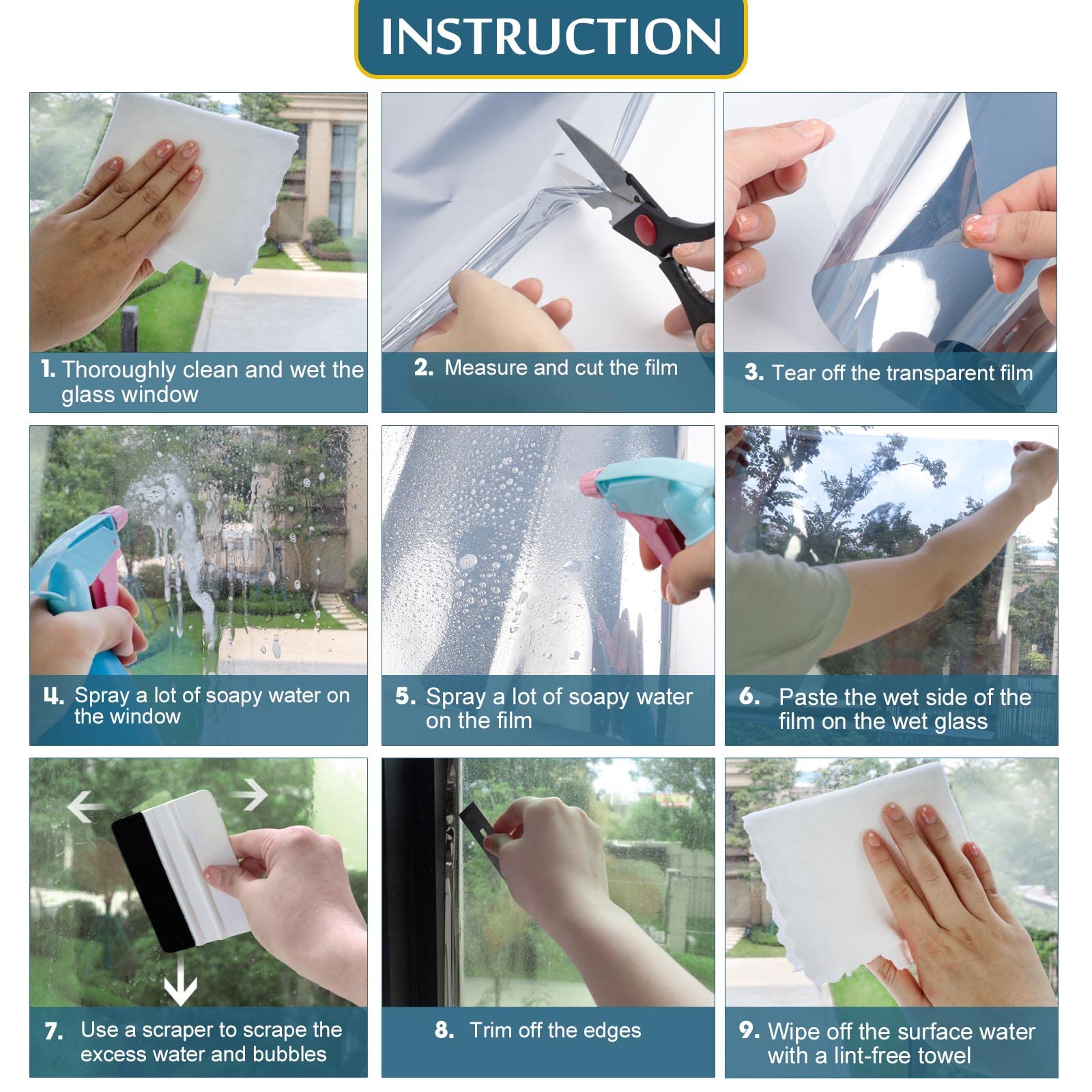 INSTRUCTION

1. Thoroughly clean and wet the glass window

2. Measure and cut the film

3. Tear off the transparent film

4. Spray a lot of soapy water on the window

5. Spray a lot of soapy water on the film

6. Paste the wet side of the film on the wet glass

7. Use a scraper to scrape the excess water and bubbles

8. Trim off the edges

9. Wipe off the surface water with a lint-free towel