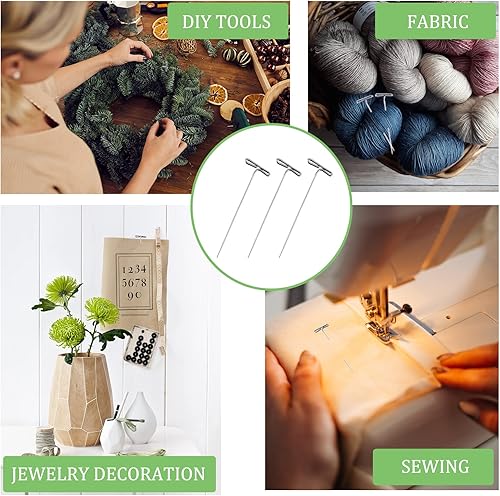 DIY TOOLS

FABRIC

1234
5678
90

JEWELRY DECORATION

SEWING