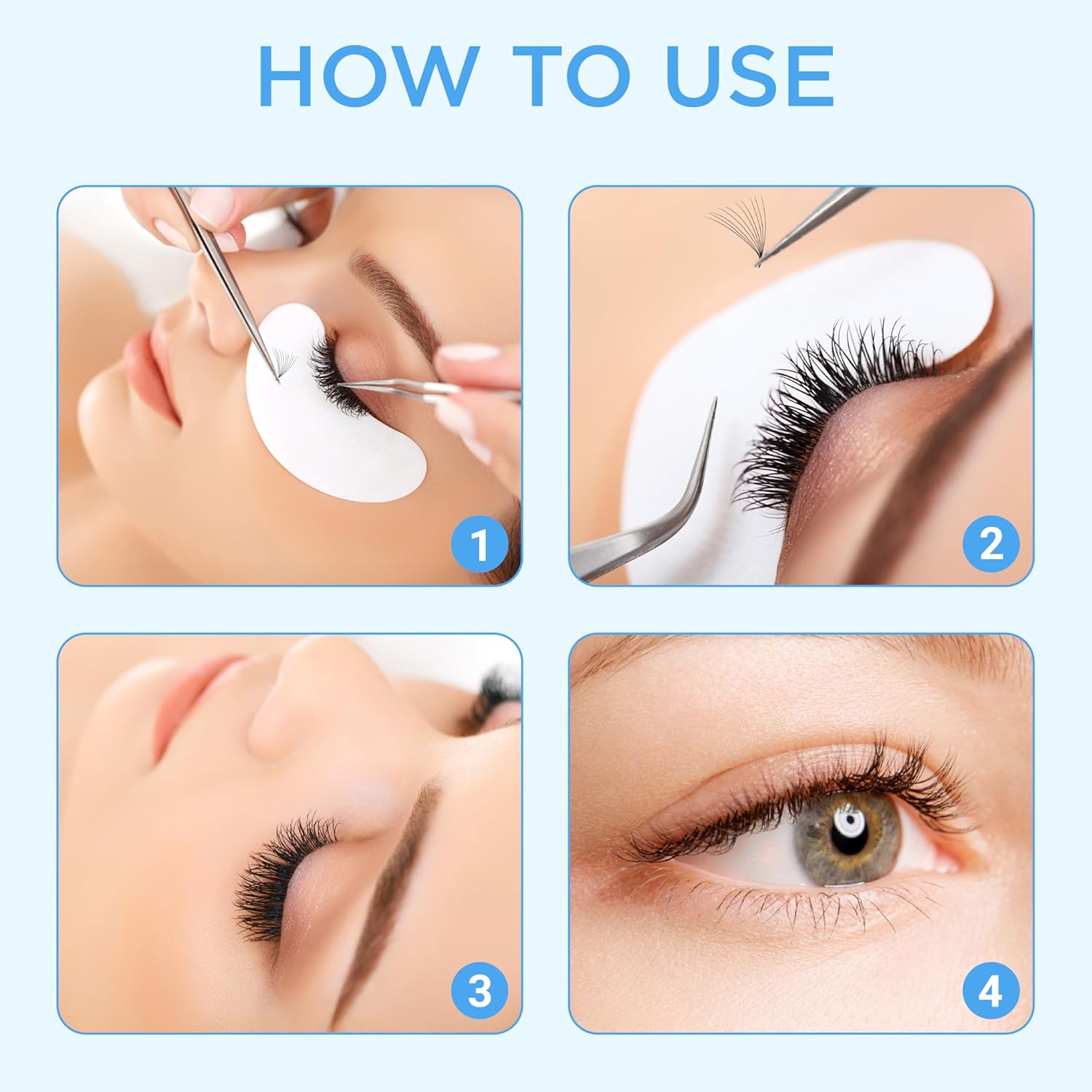 HOW TO USE

1

2

3

4