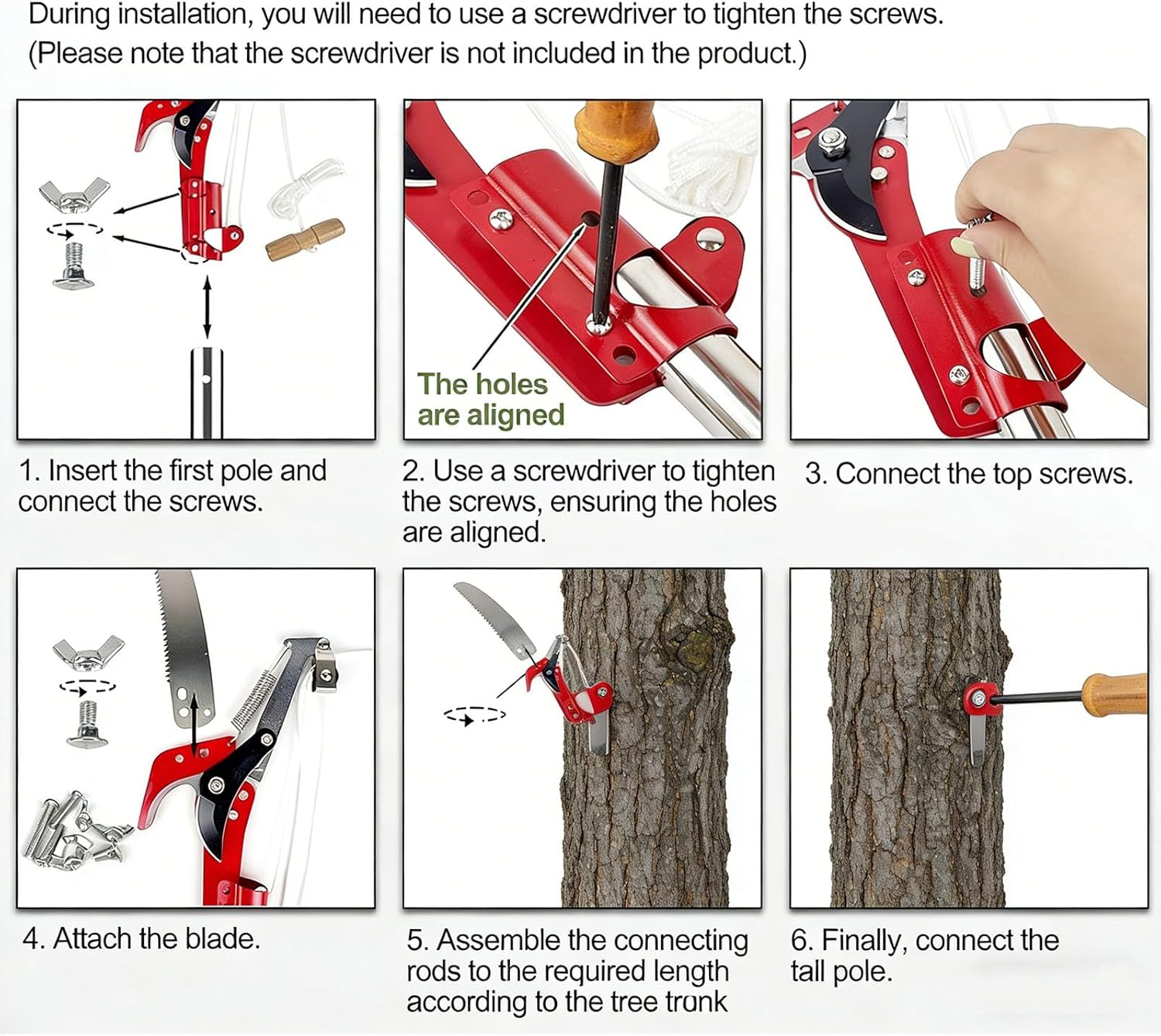 During installation, you will need to use a screwdriver to tighten the screws. (Please note that the screwdriver is not included in the product.)

The holes are aligned

1. Insert the first pole and connect the screws.

2. Use a screwdriver to tighten the screws, ensuring the holes are aligned.

3. Connect the top screws.

4. Attach the blade.

5. Assemble the connecting rods to the required length according to the tree trunk

6. Finally, connect the tall pole.