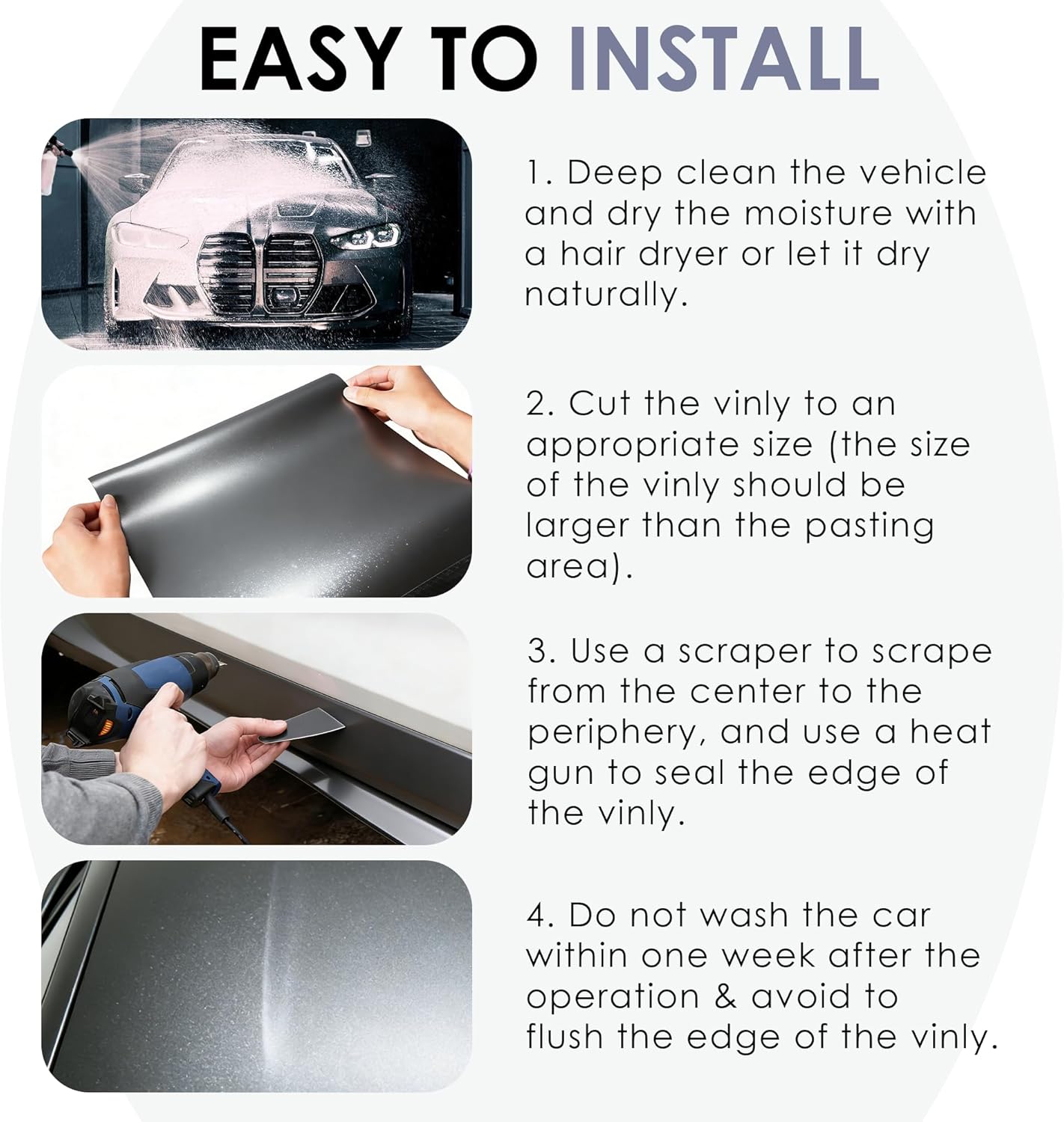 EASY TO INSTALL

1. Deep clean the vehicle and dry the moisture with a hair dryer or let it dry naturally.

2. Cut the vinly to an appropriate size (the size of the vinly should be larger than the pasting area).

3. Use a scraper to scrape from the center to the periphery, and use a heat gun to seal the edge of the vinly.

4. Do not wash the car within one week after the operation & avoid to flush the edge of the vinly.