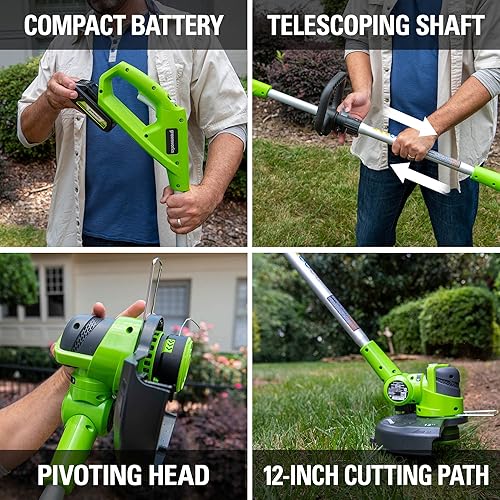 COMPACT BATTERY

TELESCOPING SHAFT

PIVOTING HEAD

12-INCH CUTTING PATH