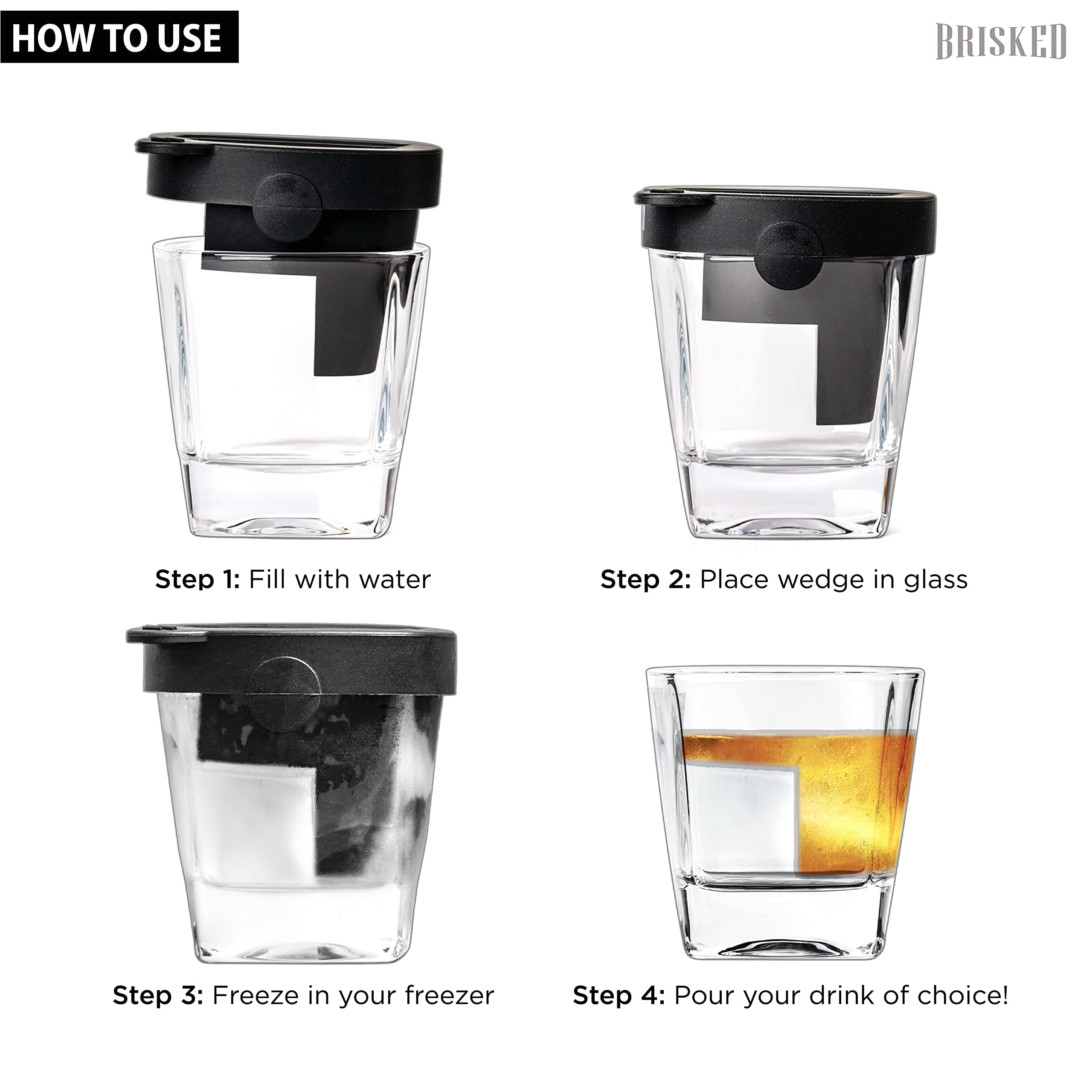 HOW TO USE

BRISKED

Step 1: Fill with water

Step 2: Place wedge in glass

Step 3: Freeze in your freezer

Step 4: Pour your drink of choice!