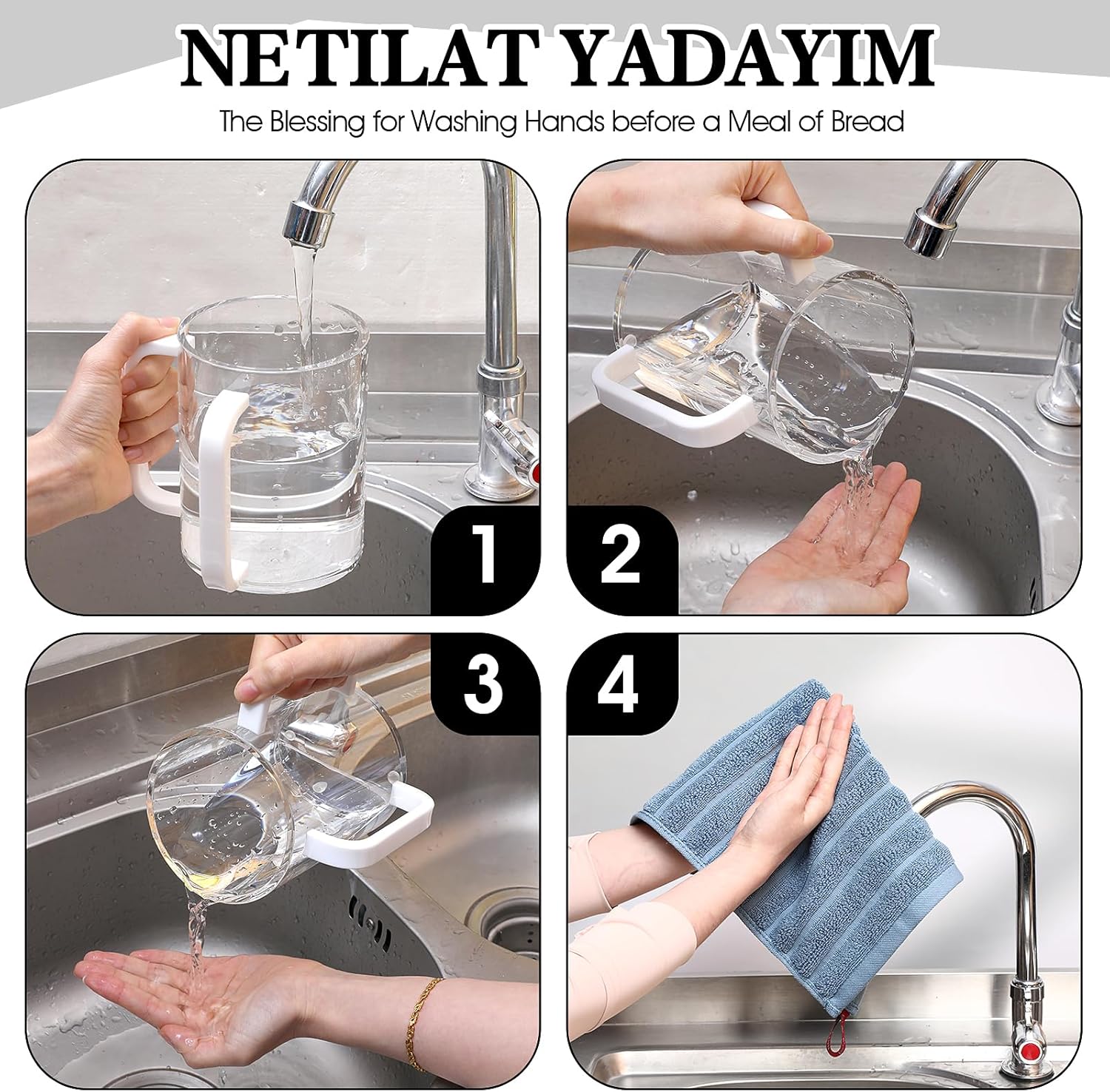 NETILAT YADAYIM

The Blessing for Washing Hands before a Meal of Bread

1

2

3

4