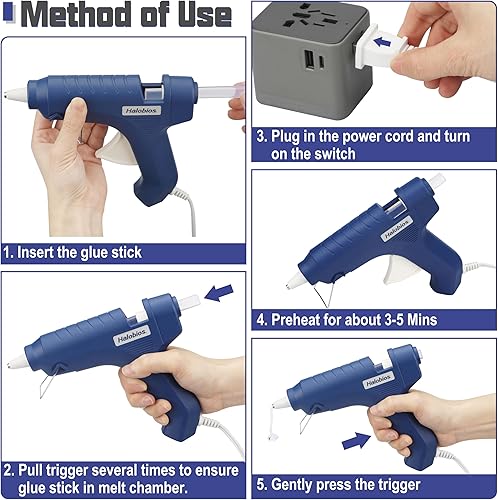 Method of Use

Halobios

1. Insert the glue stick

Halobios

2. Pull trigger several times to ensure glue stick in melt chamber.

3. Plug in the power cord and turn on the switch

Halobios

4. Preheat for about 3-5 Mins

Halobios

5. Gently press the trigger