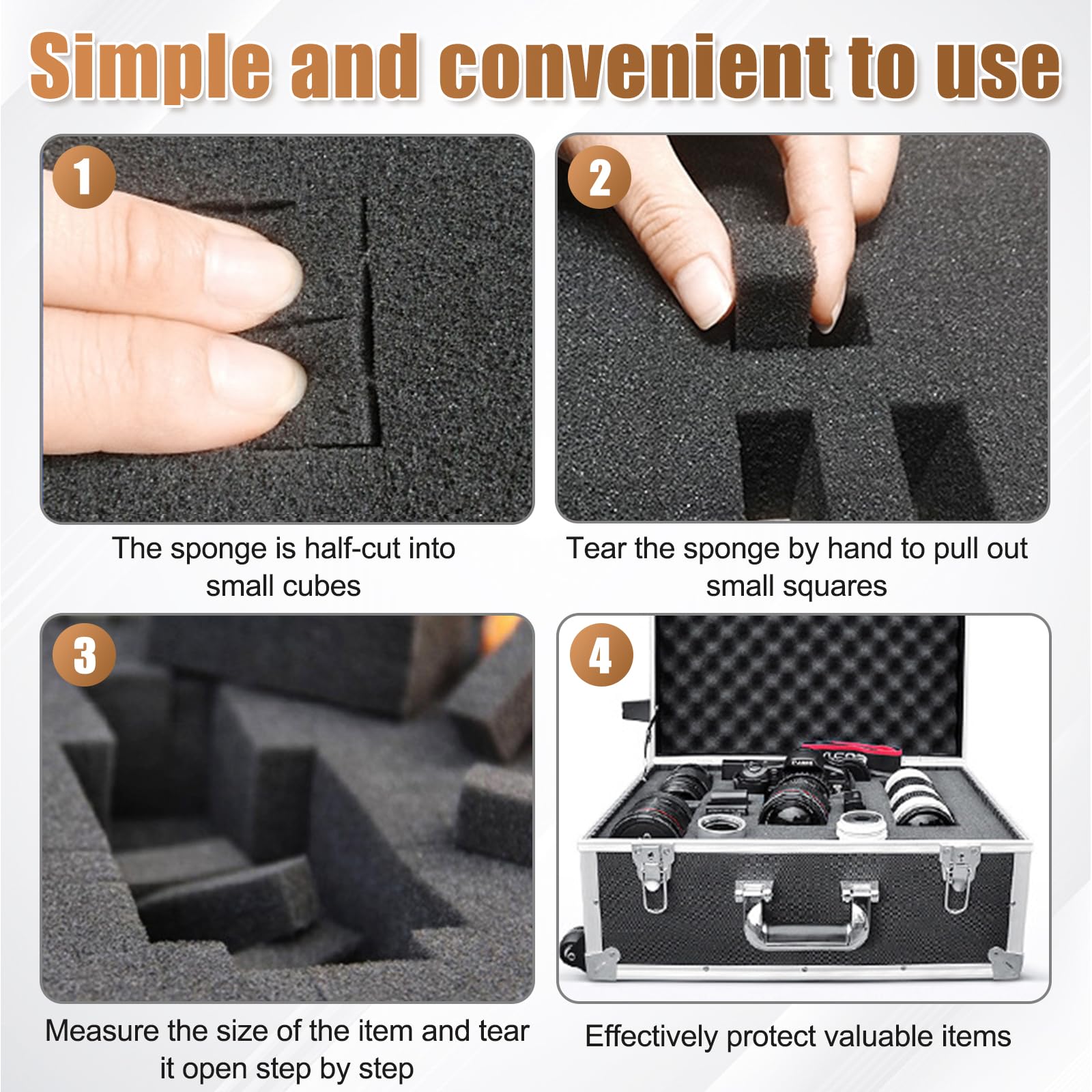 Simple and convenient to use

1

The sponge is half-cut into small cubes

2

Tear the sponge by hand to pull out small squares

3

Measure the size of the item and tear it open step by step

4

Effectively protect valuable items