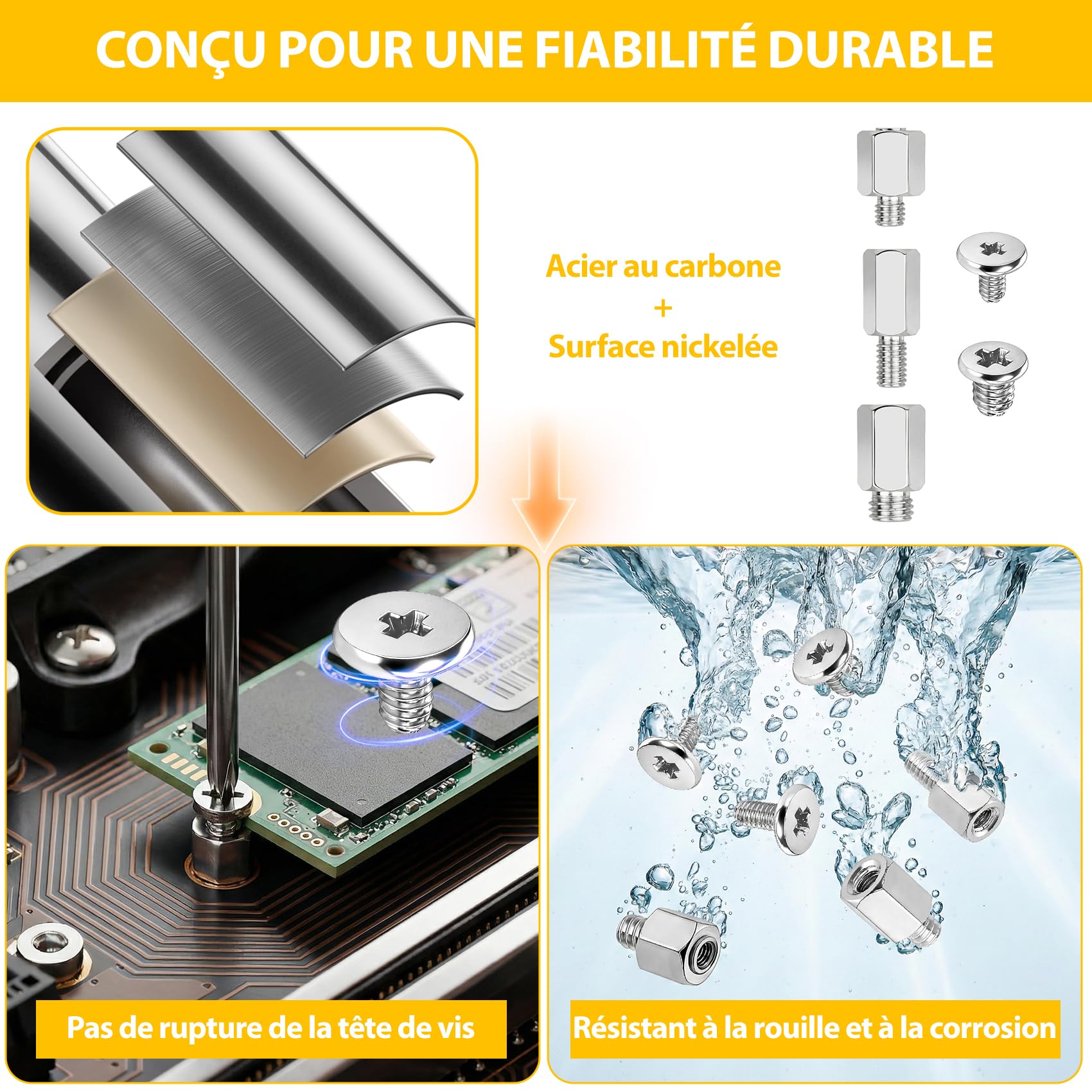 CONÇU POUR UNE FIABILITÉ DURABLE

Acier au carbone
+
Surface nickelée

Pas de rupture de la tête de vis

Résistant à la rouille et à la corrosion