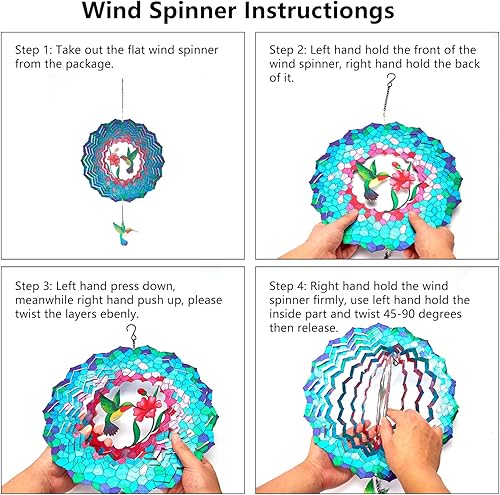 Wind Spinner Instructiongs

Step 1: Take out the flat wind spinner from the package.

Step 2: Left hand hold the front of the wind spinner, right hand hold the back of it.

Step 3: Left hand press down, meanwhile right hand push up, please twist the layers ebenly.

Step 4: Right hand hold the wind spinner firmly, use left hand hold the inside part and twist 45-90 degrees then release.