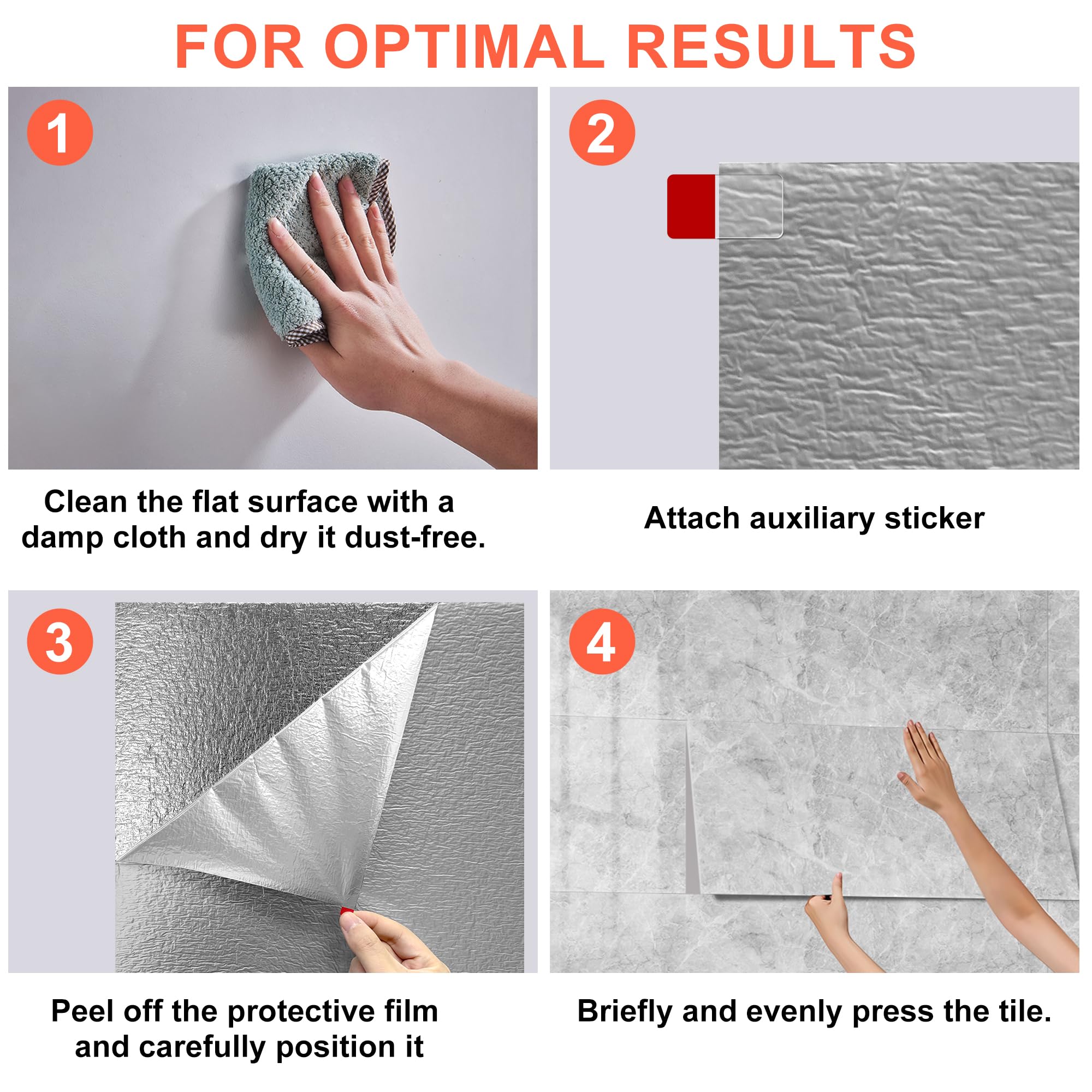 FOR OPTIMAL RESULTS

1

Clean the flat surface with a damp cloth and dry it dust-free.

2

Attach auxiliary sticker

3

Peel off the protective film and carefully position it

4

Briefly and evenly press the tile.