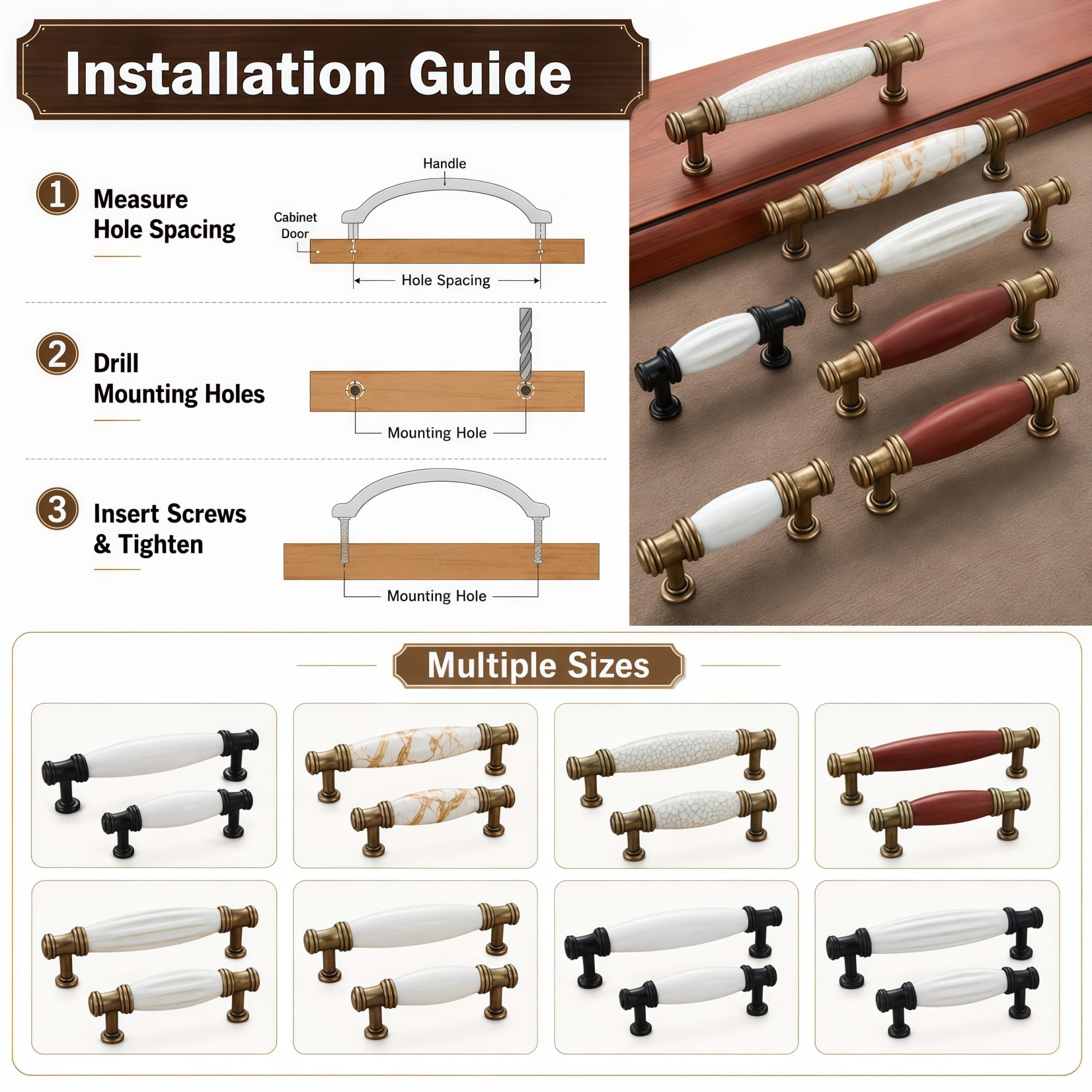 Installation Guide

1 Measure Hole Spacing

Handle

Cabinet Door

Hole Spacing

2 Drill Mounting Holes

Mounting Hole

3 Insert Screws & Tighten

Mounting Hole

Multiple Sizes