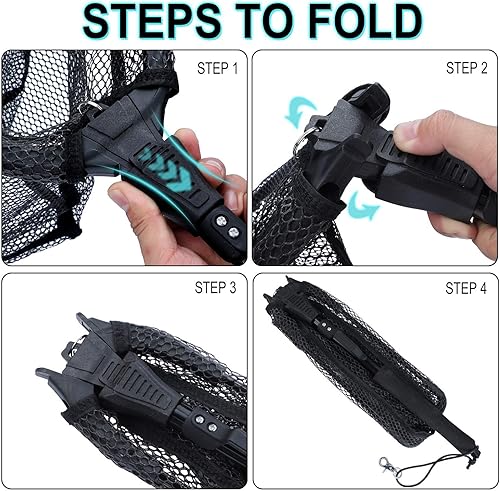 STEPS TO FOLD

STEP 1

STEP 2

STEP 3

STEP 4