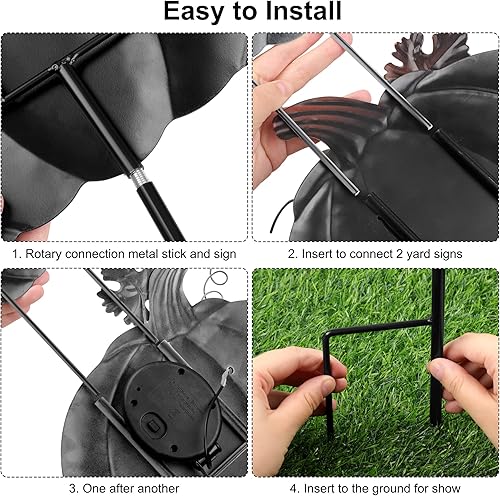 Easy to Install

1. Rotary connection metal stick and sign

2. Insert to connect 2 yard signs

3. One after another

4. Insert to the ground for show