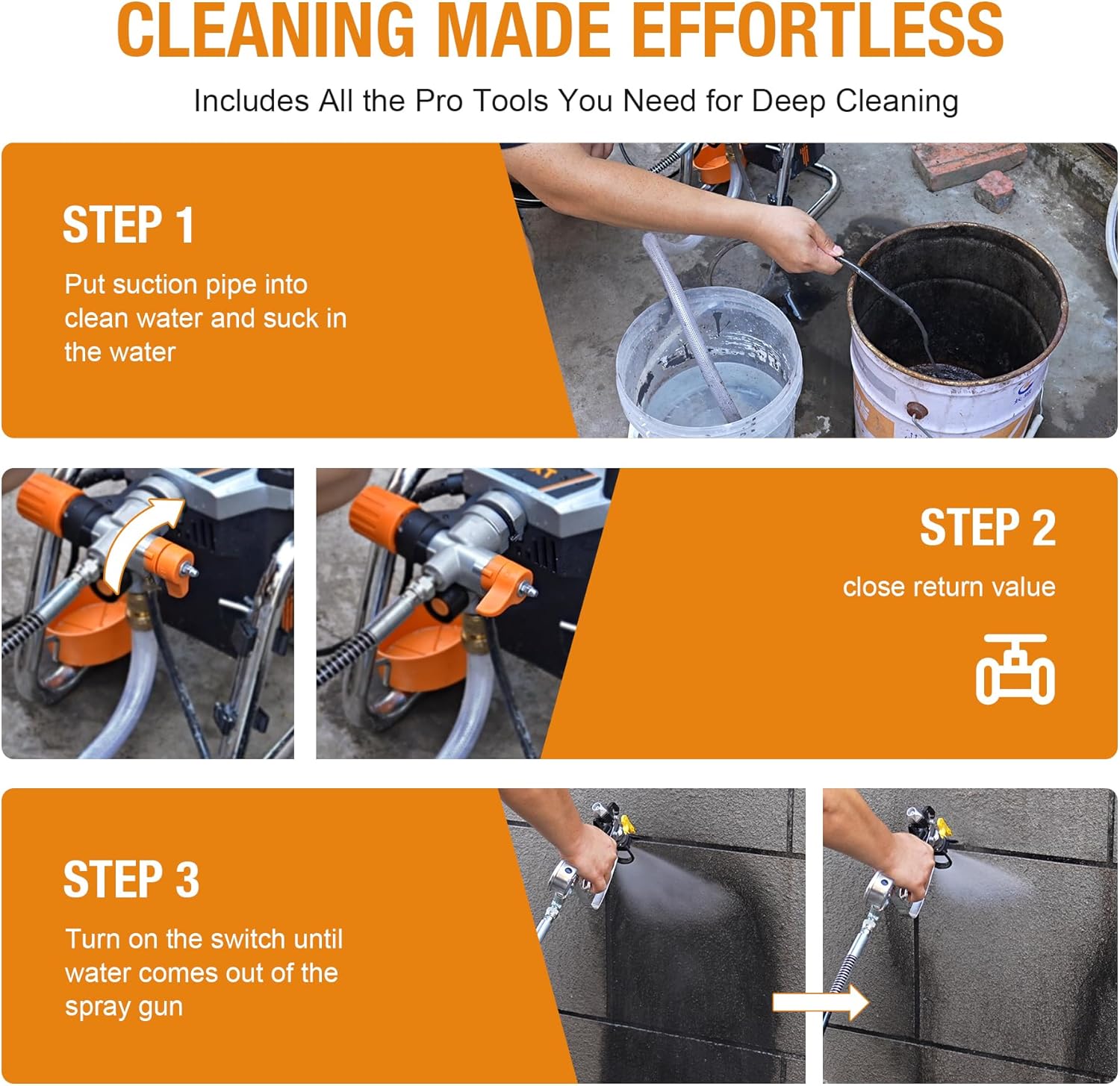 CLEANING MADE EFFORTLESS

Includes All the Pro Tools You Need for Deep Cleaning

STEP 1

Put suction pipe into clean water and suck in the water

STEP 2

close return value

STEP 3

Turn on the switch until water comes out of the spray gun