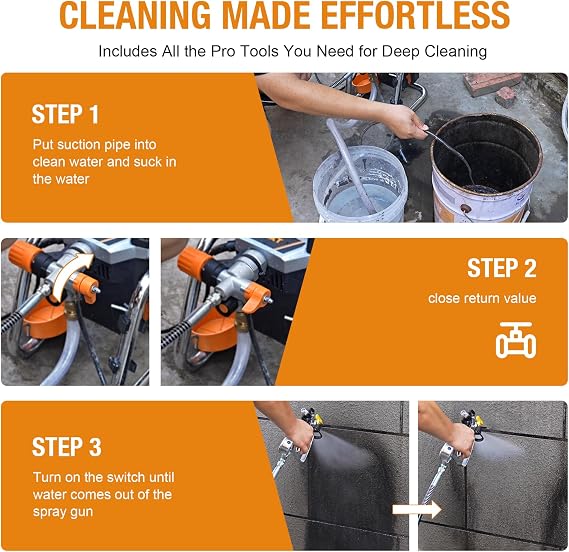 CLEANING MADE EFFORTLESS

Includes All the Pro Tools You Need for Deep Cleaning

STEP 1

Put suction pipe into clean water and suck in the water

STEP 2

close return value

STEP 3

Turn on the switch until water comes out of the spray gun