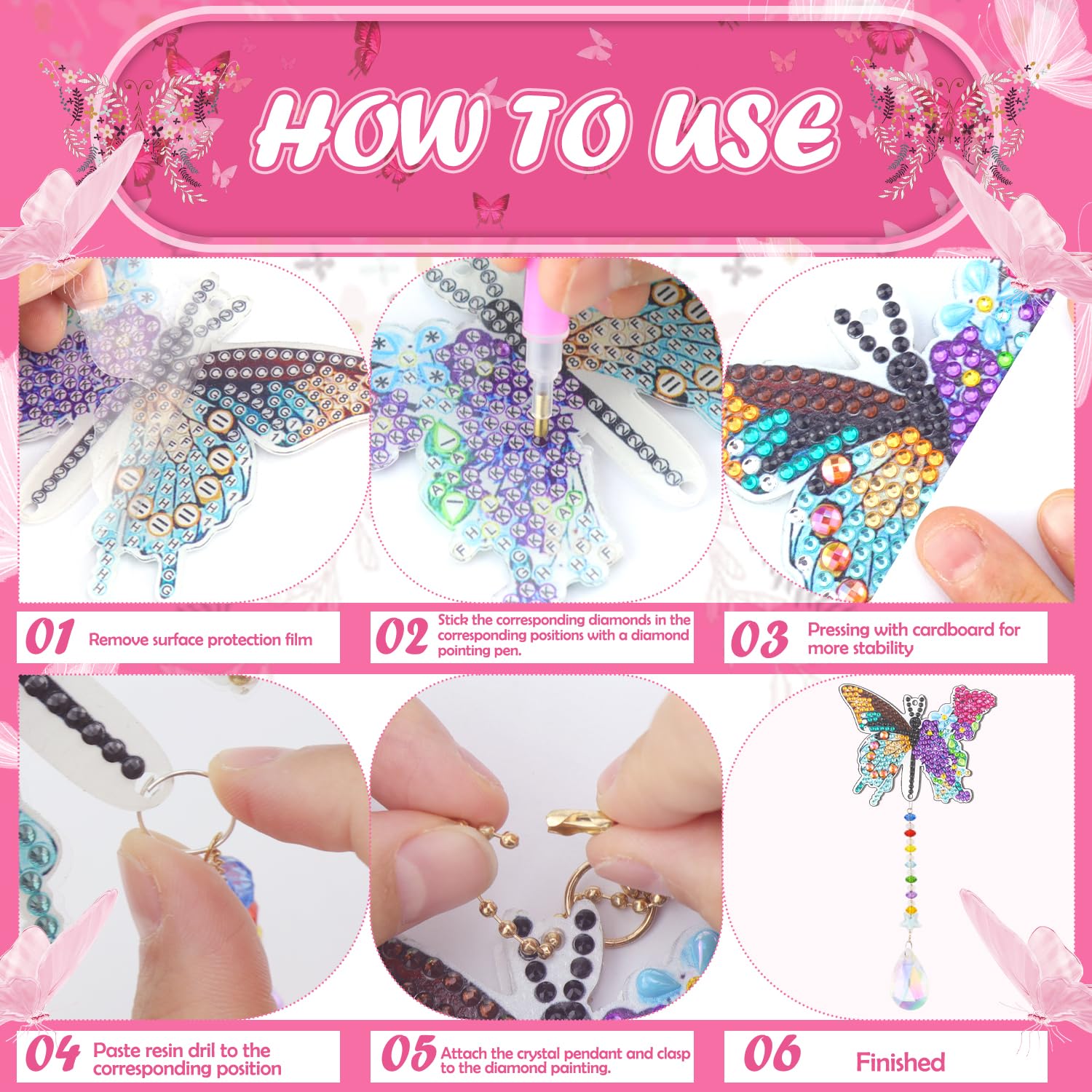 HOW TO USE

01 Remove surface protection film

02 Stick the corresponding diamonds in the corresponding positions with a diamond pointing pen.

03 Pressing with cardboard for more stability

04 Paste resin dril to the corresponding position

05 Attach the crystal pendant and clasp to the diamond painting.

06 Finished