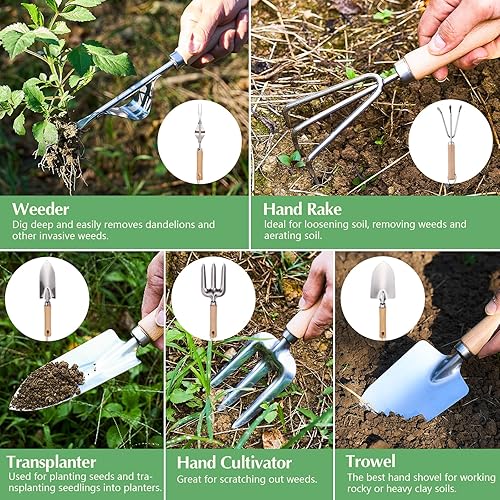 Weeder
Dig deep and easily removes dandelions and other invasive weeds.

Hand Rake
Ideal for loosening soil, removing weeds and aerating soil.

Transplanter
Used for planting seeds and transplanting seedlings into planters.

Hand Cultivator
Great for scratching out weeds.

Trowel
The best hand shovel for working rocky or heavy clay soils.