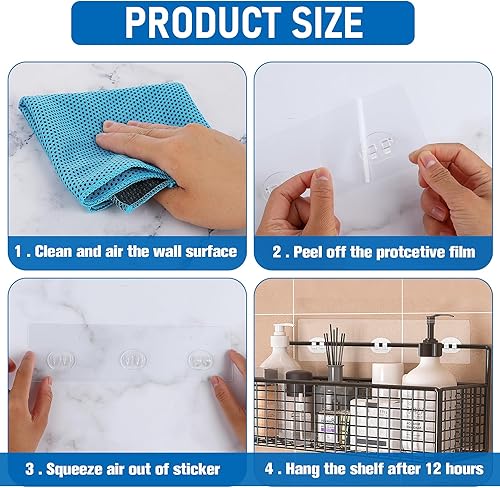 PRODUCT SIZE

1 . Clean and air the wall surface

2 . Peel off the protcetive film

3 . Squeeze air out of sticker

4 . Hang the shelf after 12 hours