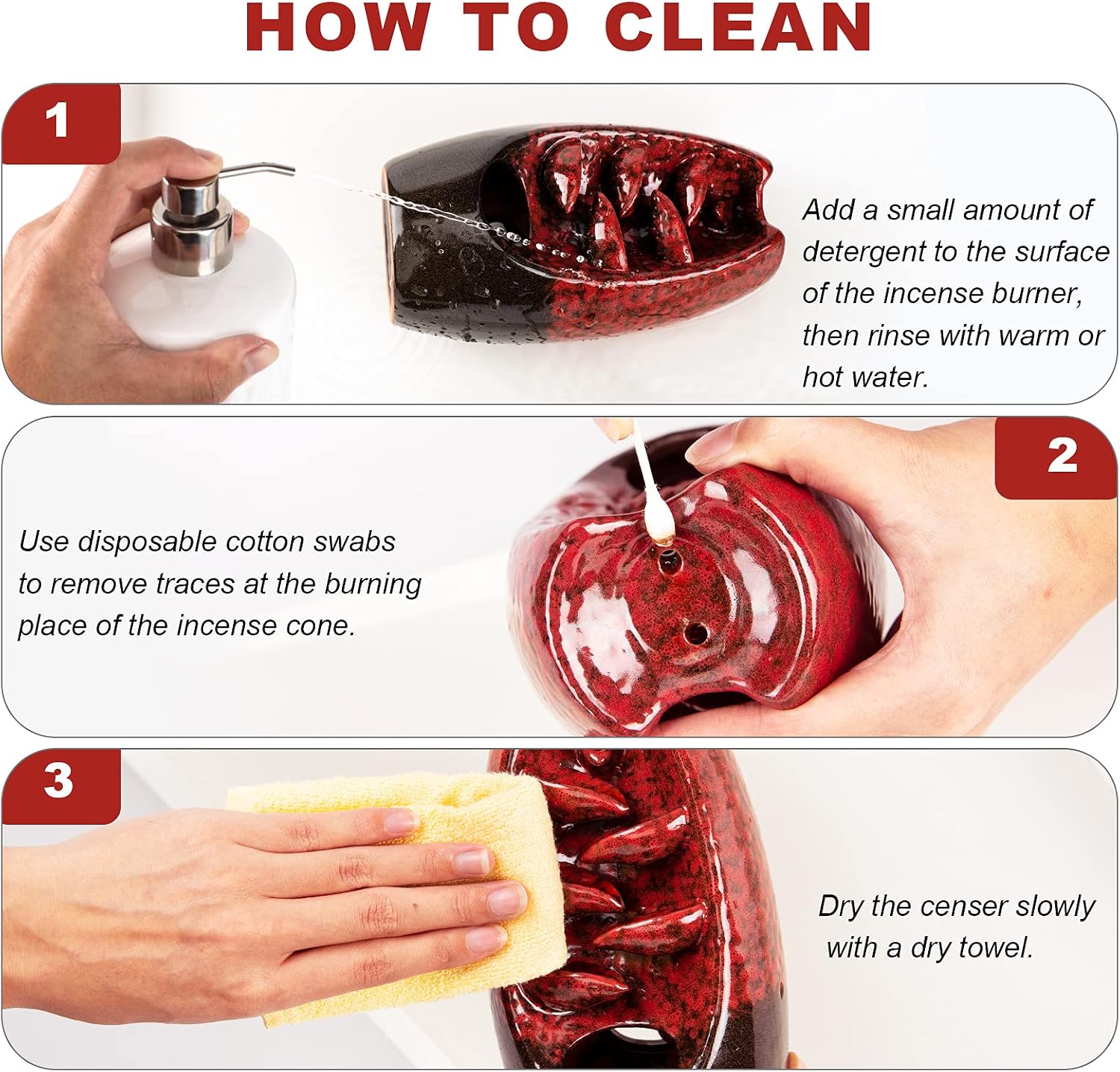 HOW TO CLEAN

1

Add a small amount of detergent to the surface of the incense burner, then rinse with warm or hot water.

2

Use disposable cotton swabs to remove traces at the burning place of the incense cone.

3

Dry the censer slowly with a dry towel.