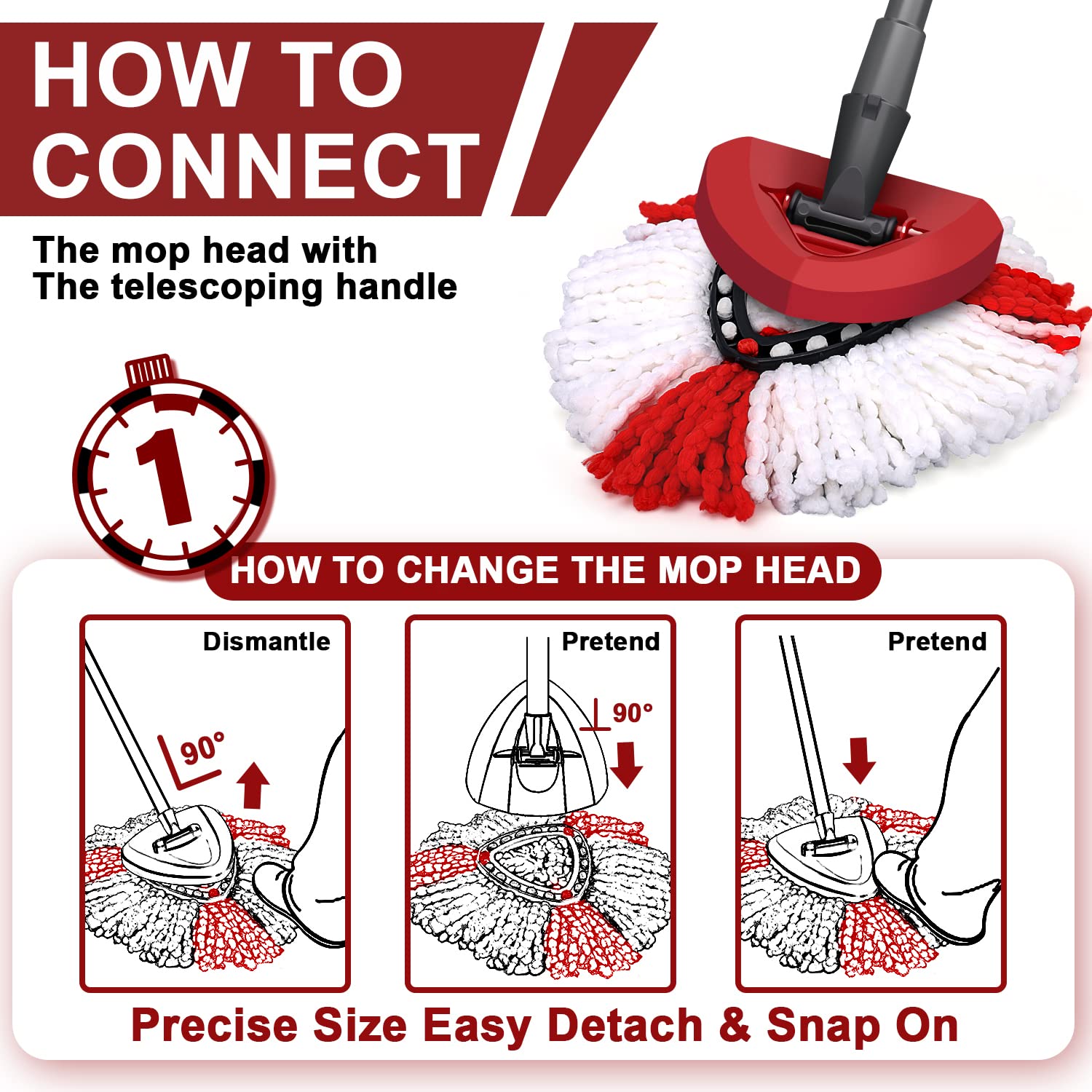 HOW TO CONNECT

The mop head with
The telescoping handle

1

HOW TO CHANGE THE MOP HEAD

Dismantle

90°

Pretend

90°

Pretend

Precise Size Easy Detach & Snap On