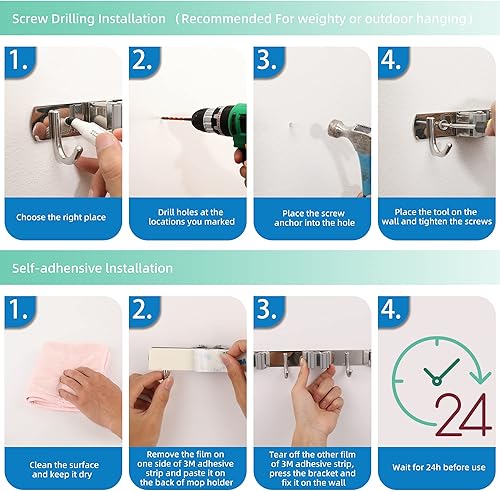 Screw Drilling Installation （Recommended For weighty or outdoor hanging）

1.

Choose the right place

2.

Drill holes at the locations you marked

3.

Place the screw anchor into the hole

4.

Place the tool on the wall and tighten the screws

Self-adhensive Installation

1.

Clean the surface and keep it dry

2.

Remove the film on one side of 3M adhesive strip and paste it on the back of mop holder

3.

Tear off the other film of 3M adhesive strip, press the bracket and fix it on the wall

4.

24

Wait for 24h before use