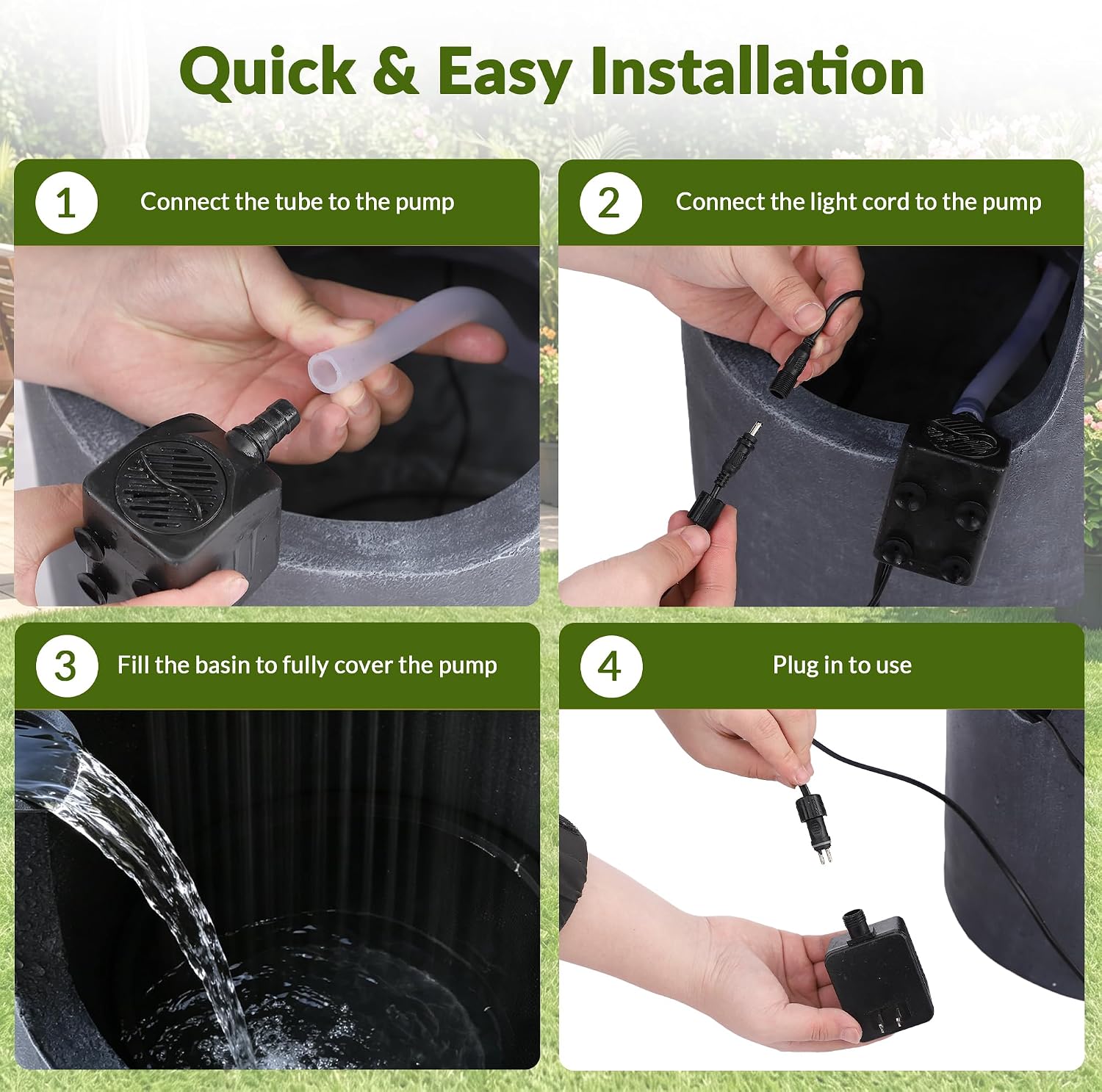 Quick & Easy Installation

1 Connect the tube to the pump

2 Connect the light cord to the pump

3 Fill the basin to fully cover the pump

4 Plug in to use