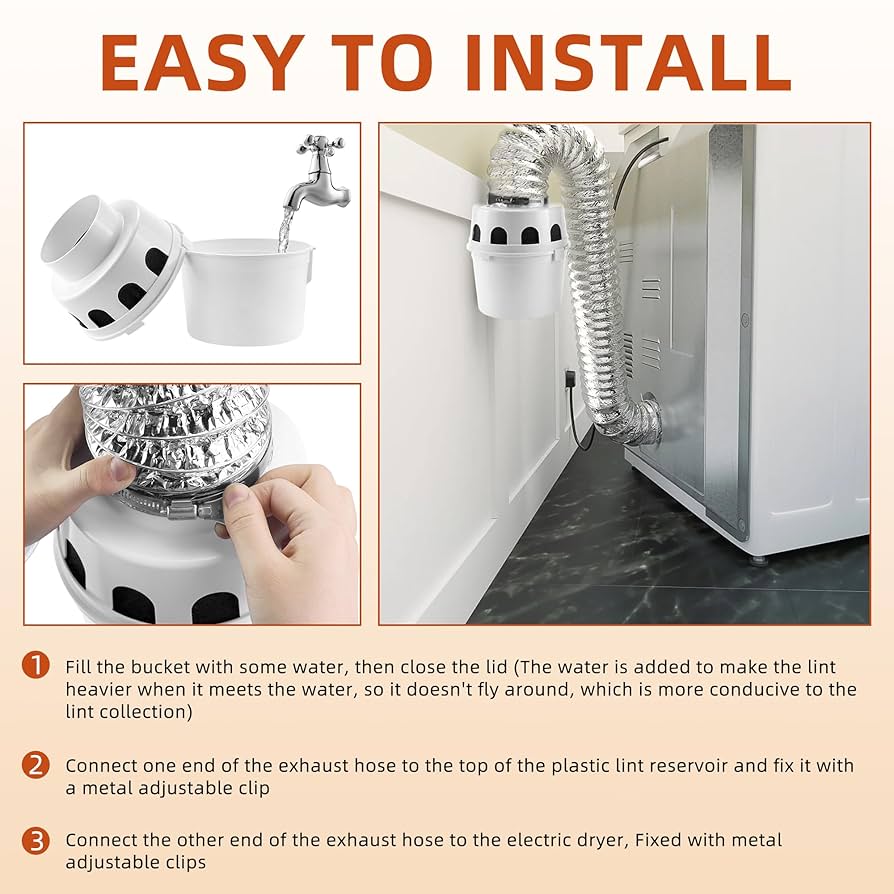 EASY TO INSTALL

1 Fill the bucket with some water, then close the lid (The water is added to make the lint heavier when it meets the water, so it doesn't fly around, which is more conducive to the lint collection)

2 Connect one end of the exhaust hose to the top of the plastic lint reservoir and fix it with a metal adjustable clip

3 Connect the other end of the exhaust hose to the electric dryer, Fixed with metal adjustable clips