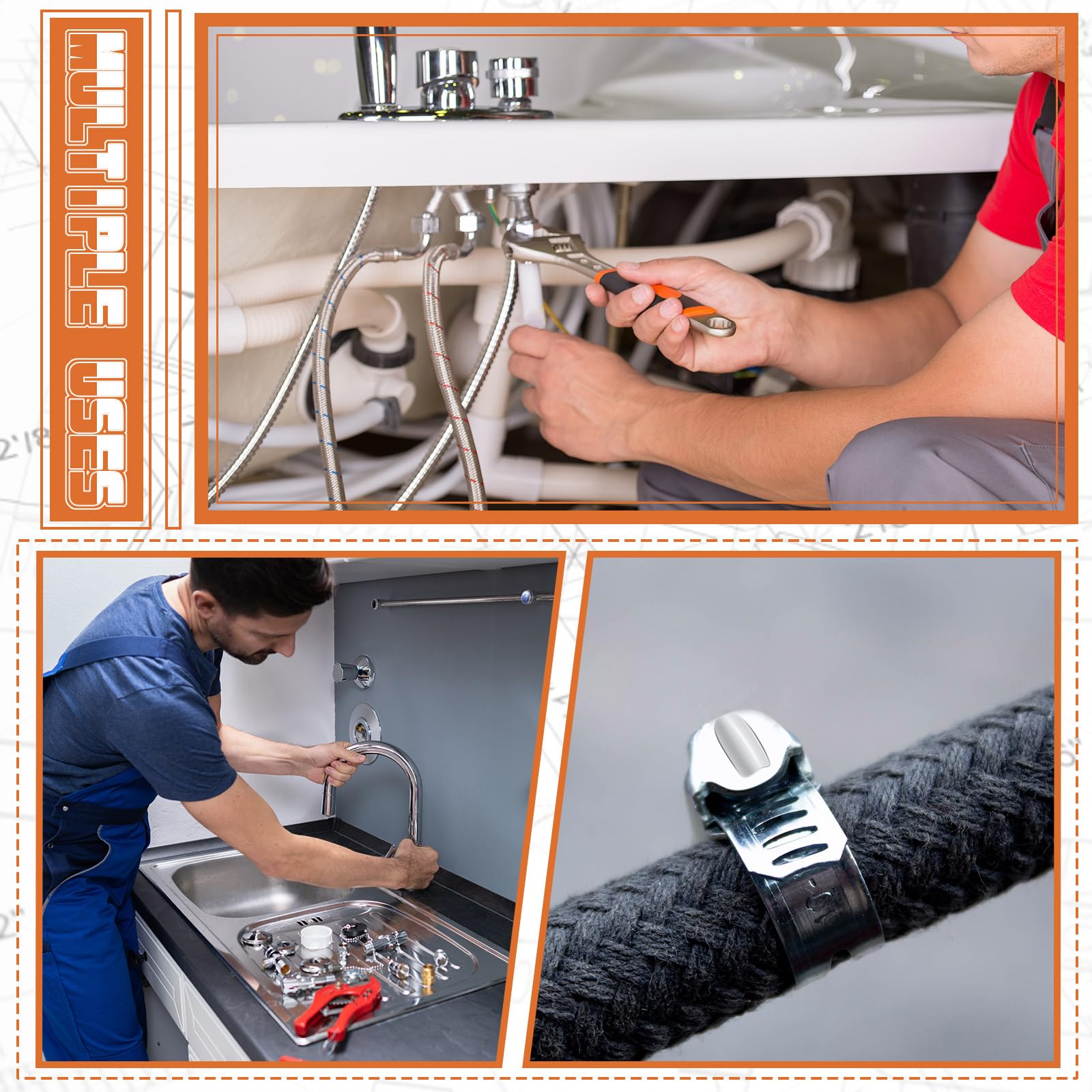 MULTIPLE USES