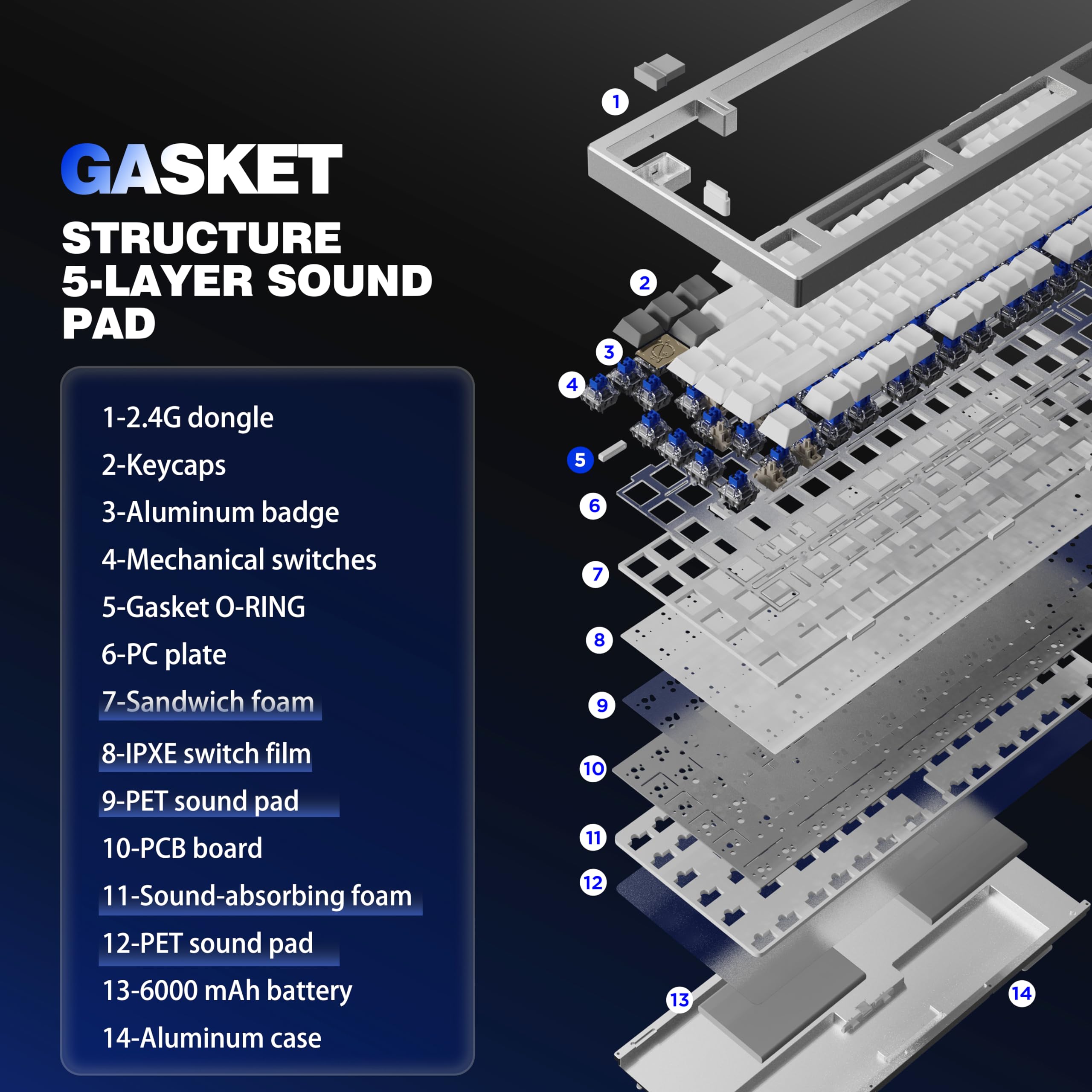 GASKET STRUCTURE 5-LAYER SOUND PAD

1-2.4G dongle
2-Keycaps
3-Aluminum badge
4-Mechanical switches
5-Gasket O-RING
6-PC plate
7-Sandwich foam
8-IPXE switch film
9-PET sound pad
10-PCB board
11-Sound-absorbing foam
12-PET sound pad
13-6000 mAh battery
14-Aluminum case

1
2
3
4
5
6
7
8
9
10
11
12
13
14