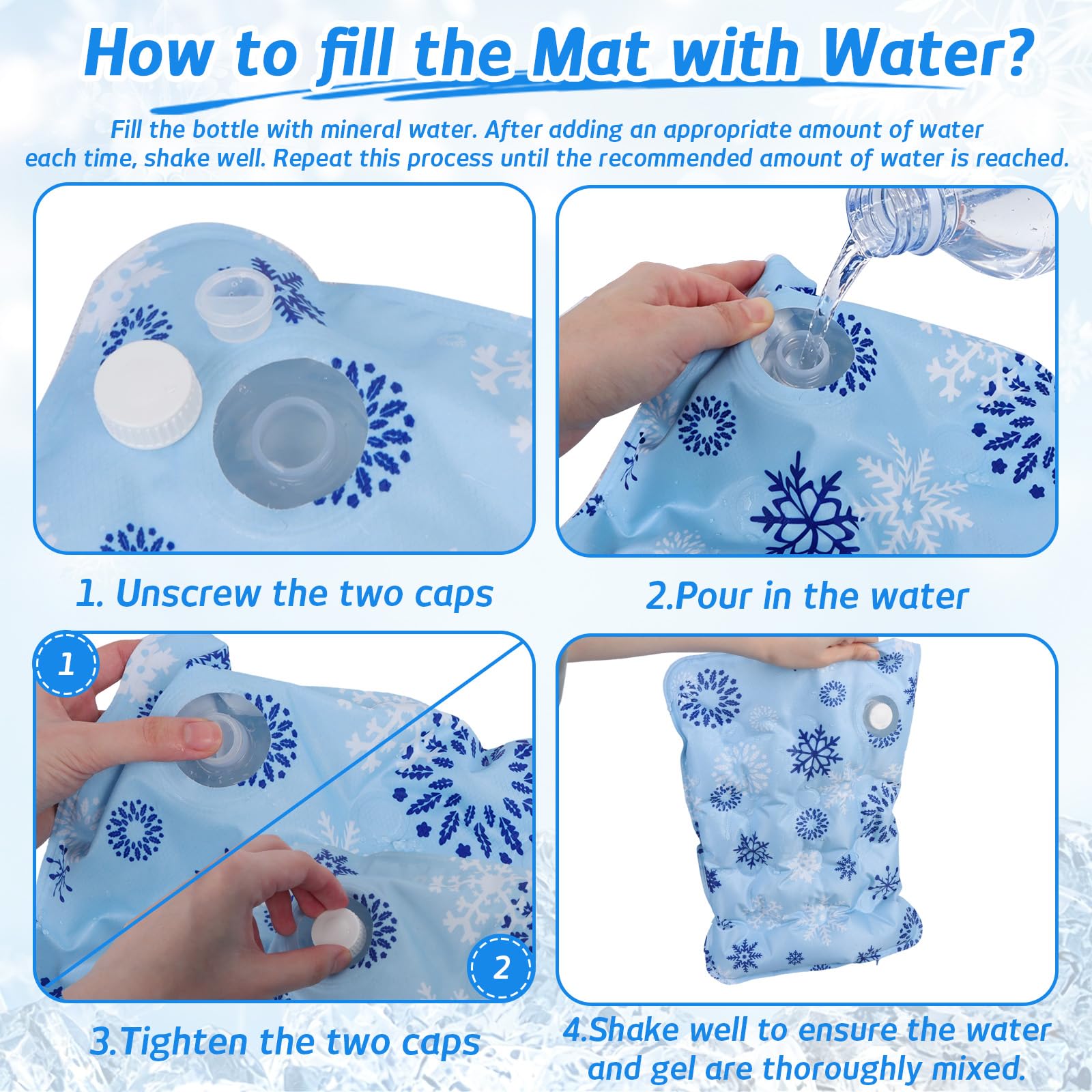 How to fill the Mat with Water?

Fill the bottle with mineral water. After adding an appropriate amount of water each time, shake well. Repeat this process until the recommended amount of water is reached.

1. Unscrew the two caps

2.Pour in the water

1

2

3.Tighten the two caps

4.Shake well to ensure the water and gel are thoroughly mixed.