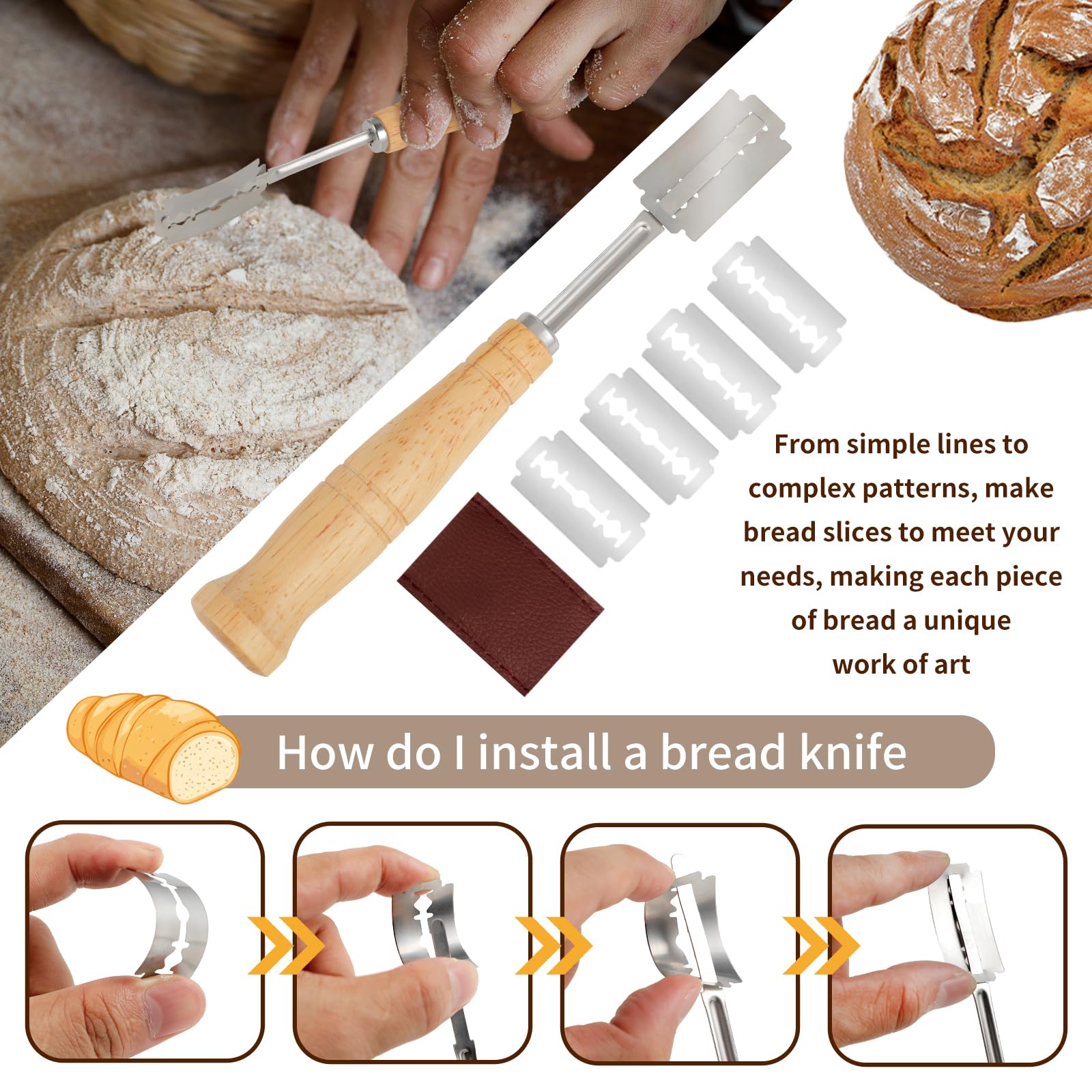 From simple lines to complex patterns, make bread slices to meet your needs, making each piece of bread a unique work of art

How do I install a bread knife