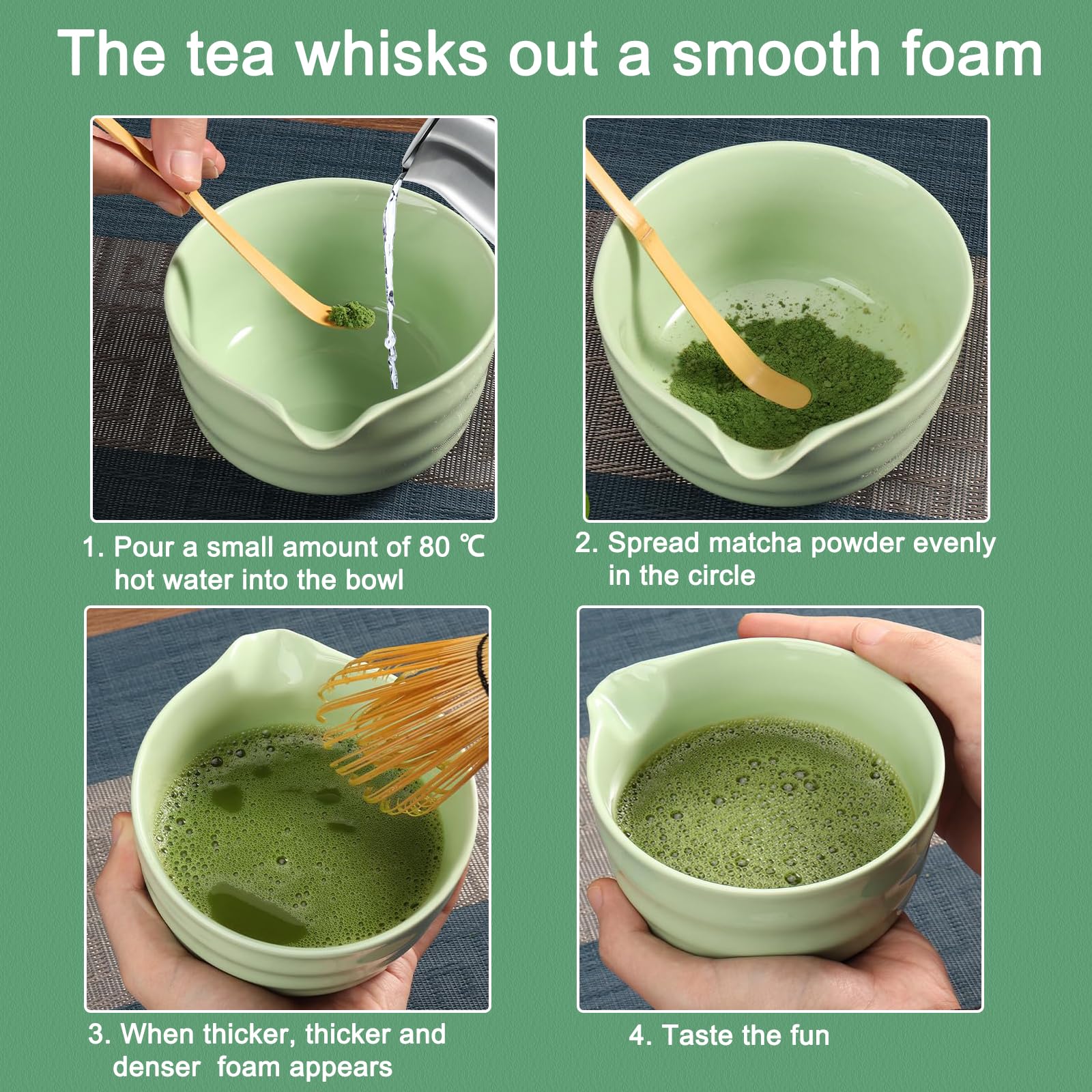 The tea whisks out a smooth foam

1. Pour a small amount of 80 ℃ hot water into the bowl

2. Spread matcha powder evenly in the circle

3. When thicker, thicker and denser foam appears

4. Taste the fun