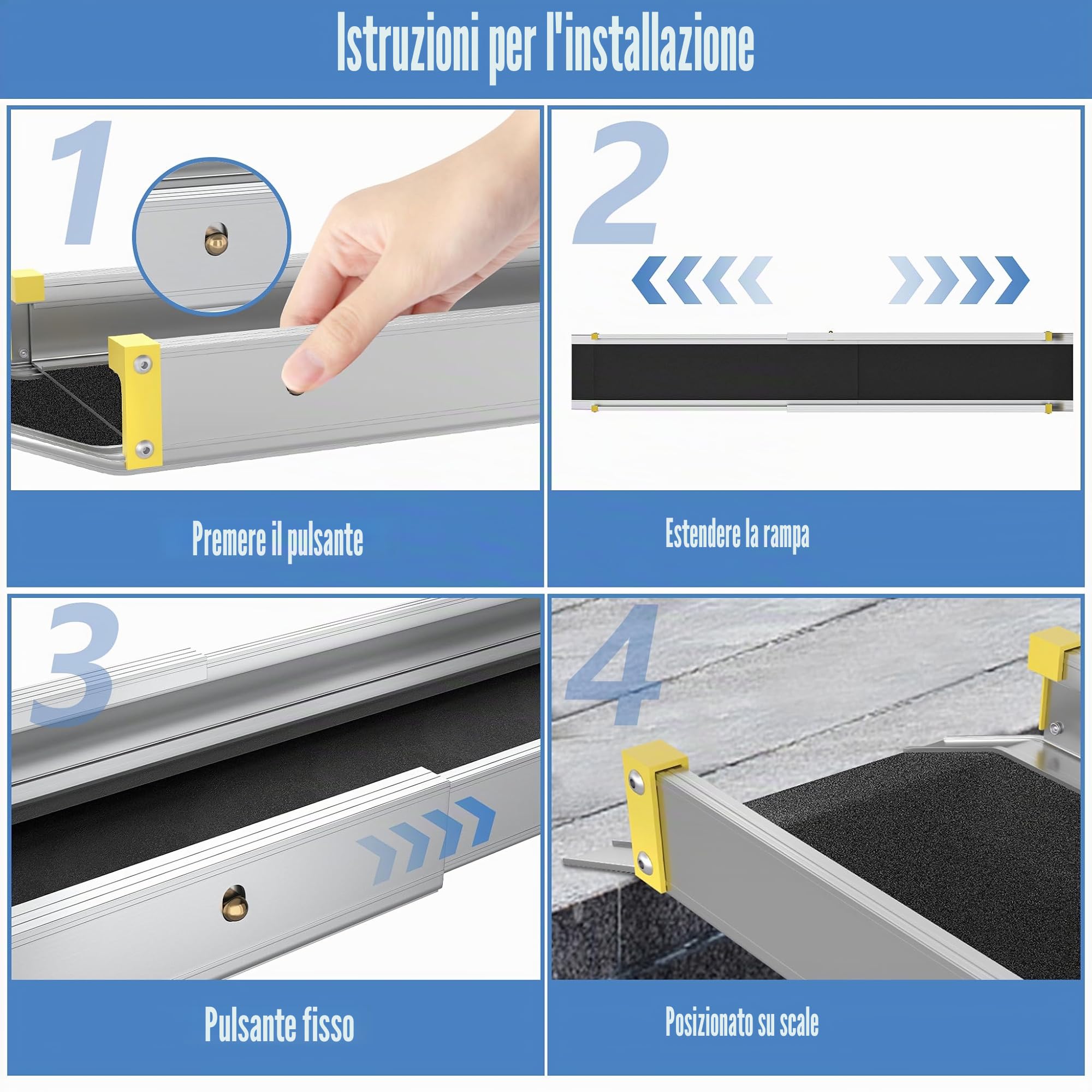 Istruzioni per l'installazione

1

Premere il pulsante

2

Estendere la rampa

3

Pulsante fisso

4

Posizionato su scale