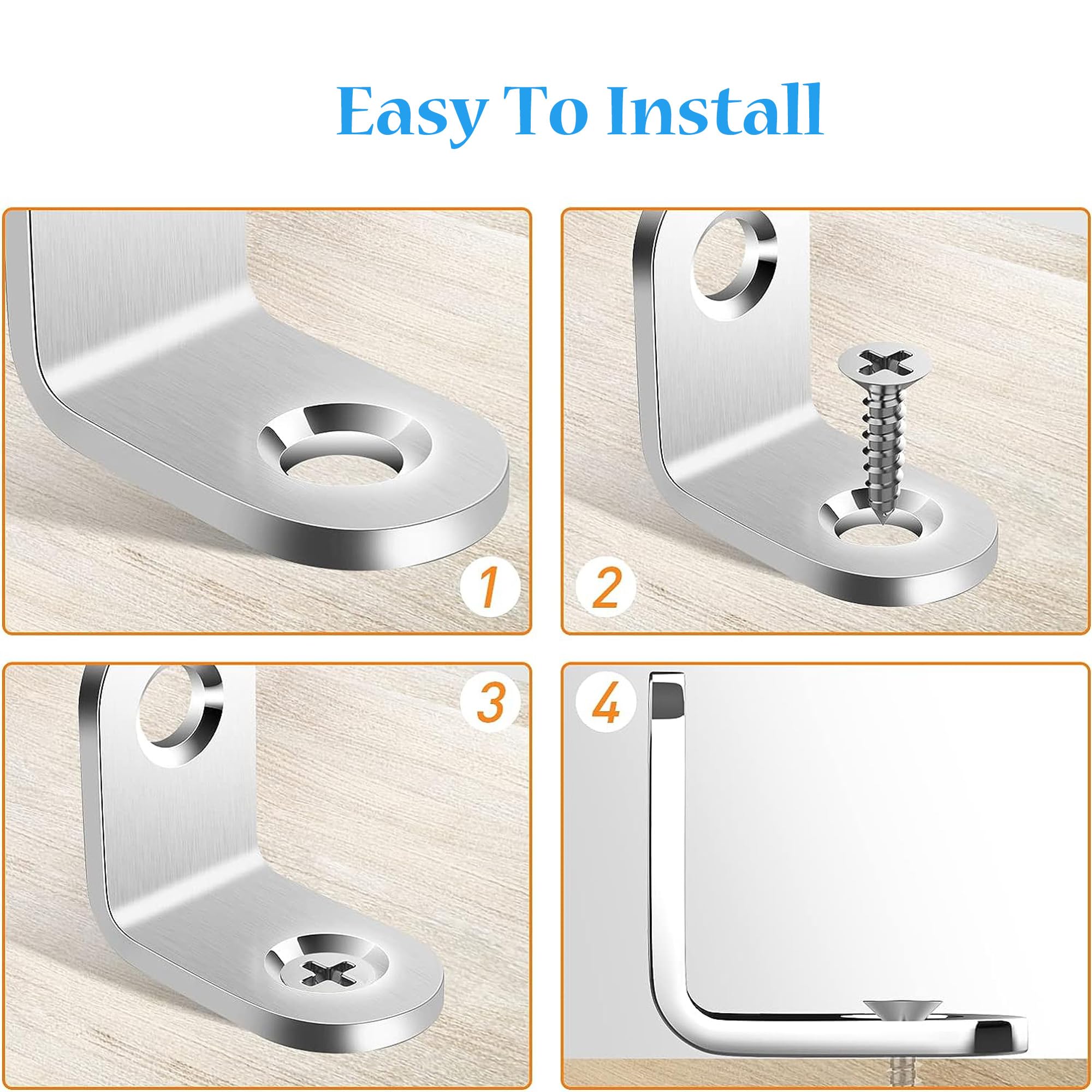 Easy To Install

1

2

3

4