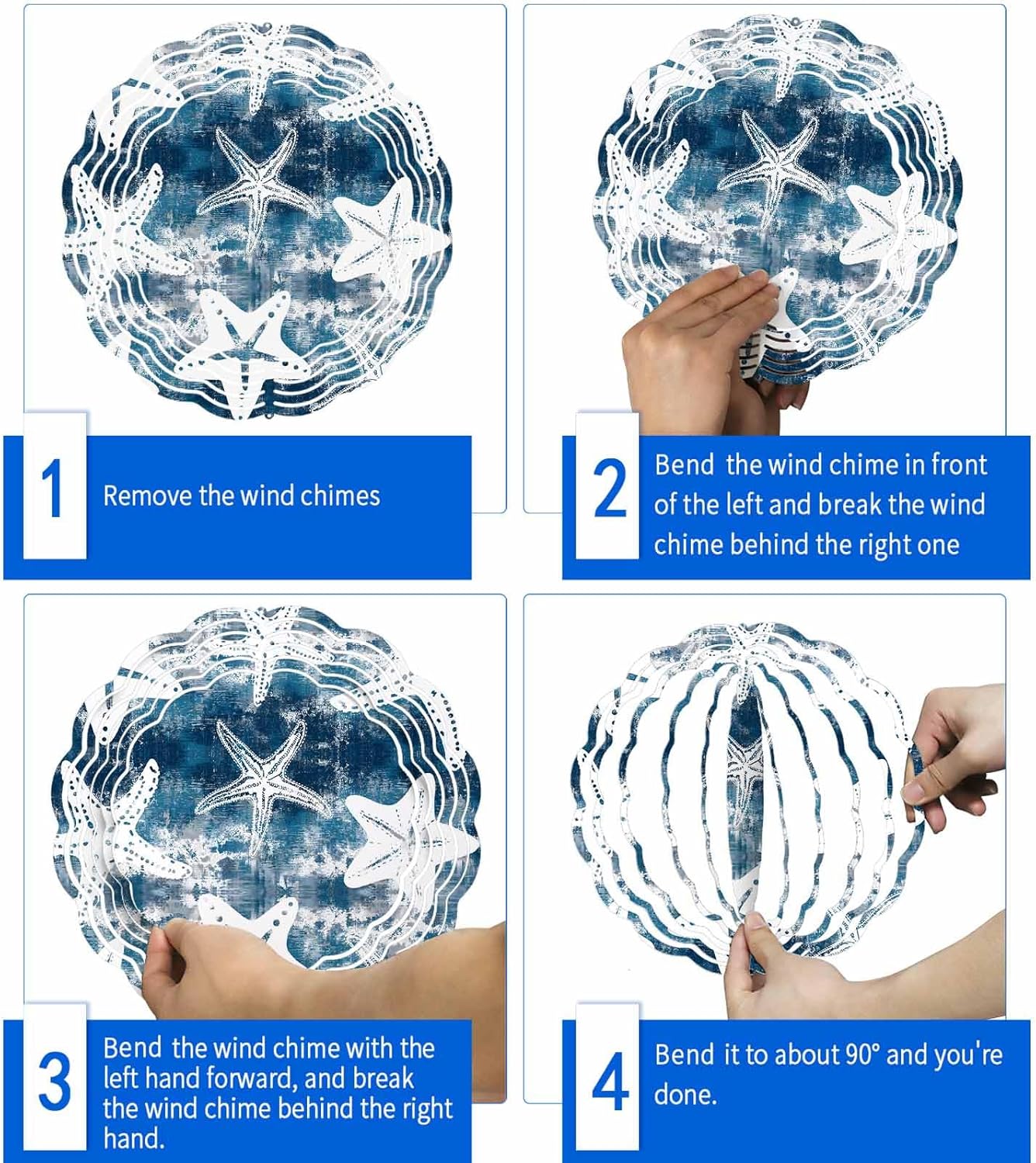 1

Remove the wind chimes

2

Bend the wind chime in front of the left and break the wind chime behind the right one

3

Bend the wind chime with the left hand forward, and break the wind chime behind the right hand.

4

Bend it to about 90° and you're done.