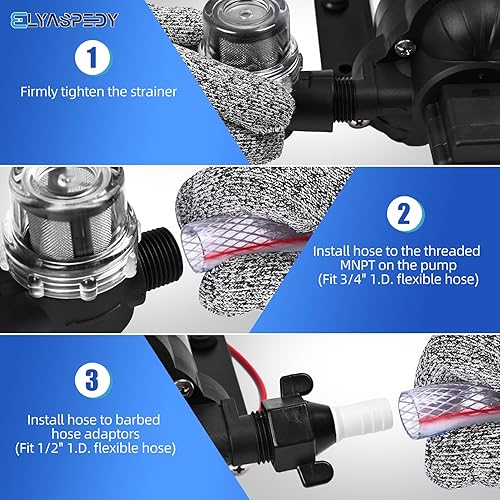 ELYASPEDY

1

Firmly tighten the strainer

2

Install hose to the threaded MNPT on the pump (Fit 3/4" 1.D. flexible hose)

3

Install hose to barbed hose adaptors (Fit 1/2" 1.D. flexible hose)