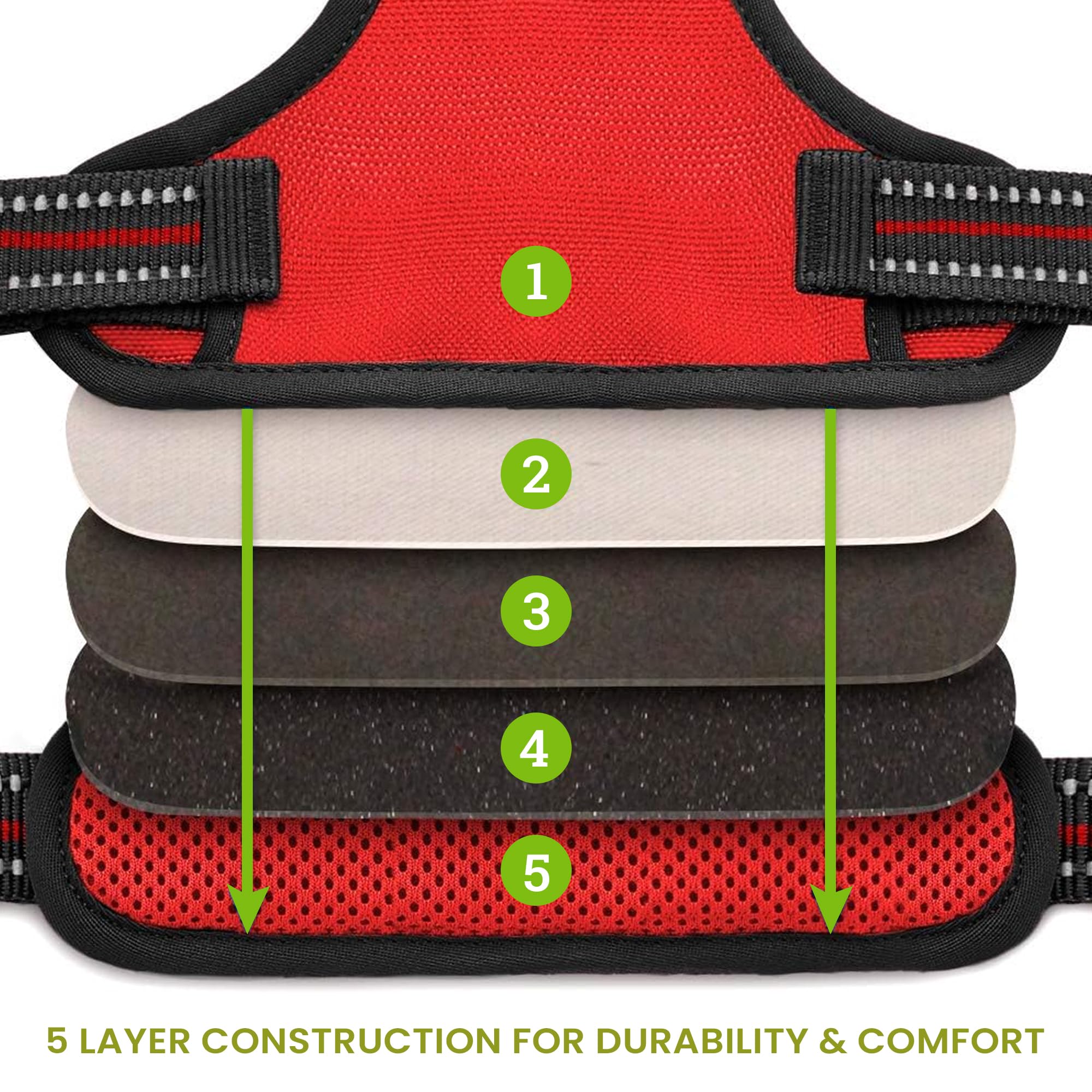 1

2

3

4

5

5 LAYER CONSTRUCTION FOR DURABILITY & COMFORT