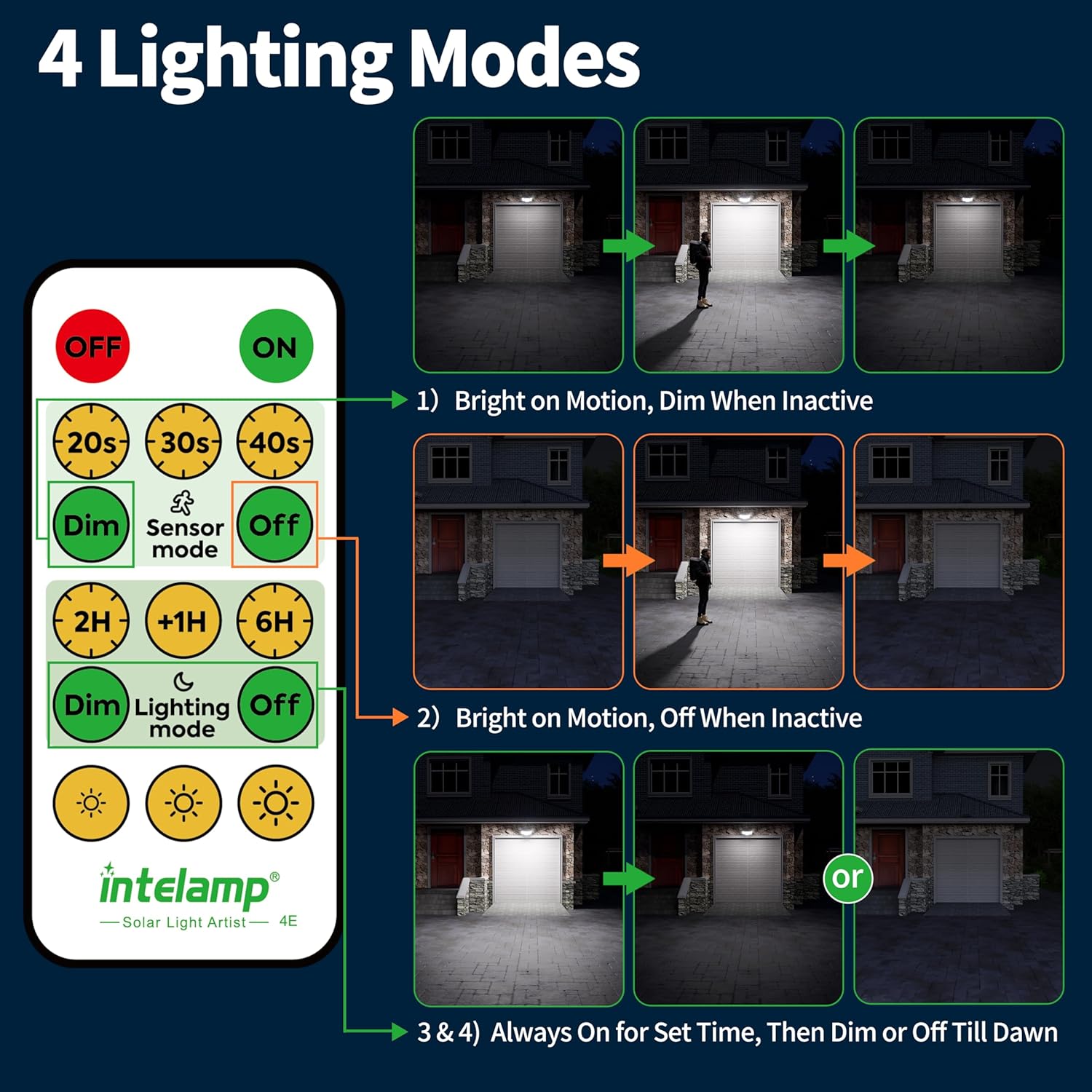 4 Lighting Modes

OFF

ON

20s

30s

40s

Dim

Sensor mode

Off

2H

+1H

6H

Dim

Lighting mode

Off

intelamp®

Solar Light Artist

4E

1) Bright on Motion, Dim When Inactive

2) Bright on Motion, Off When Inactive

or

3 & 4) Always On for Set Time, Then Dim or Off Till Dawn