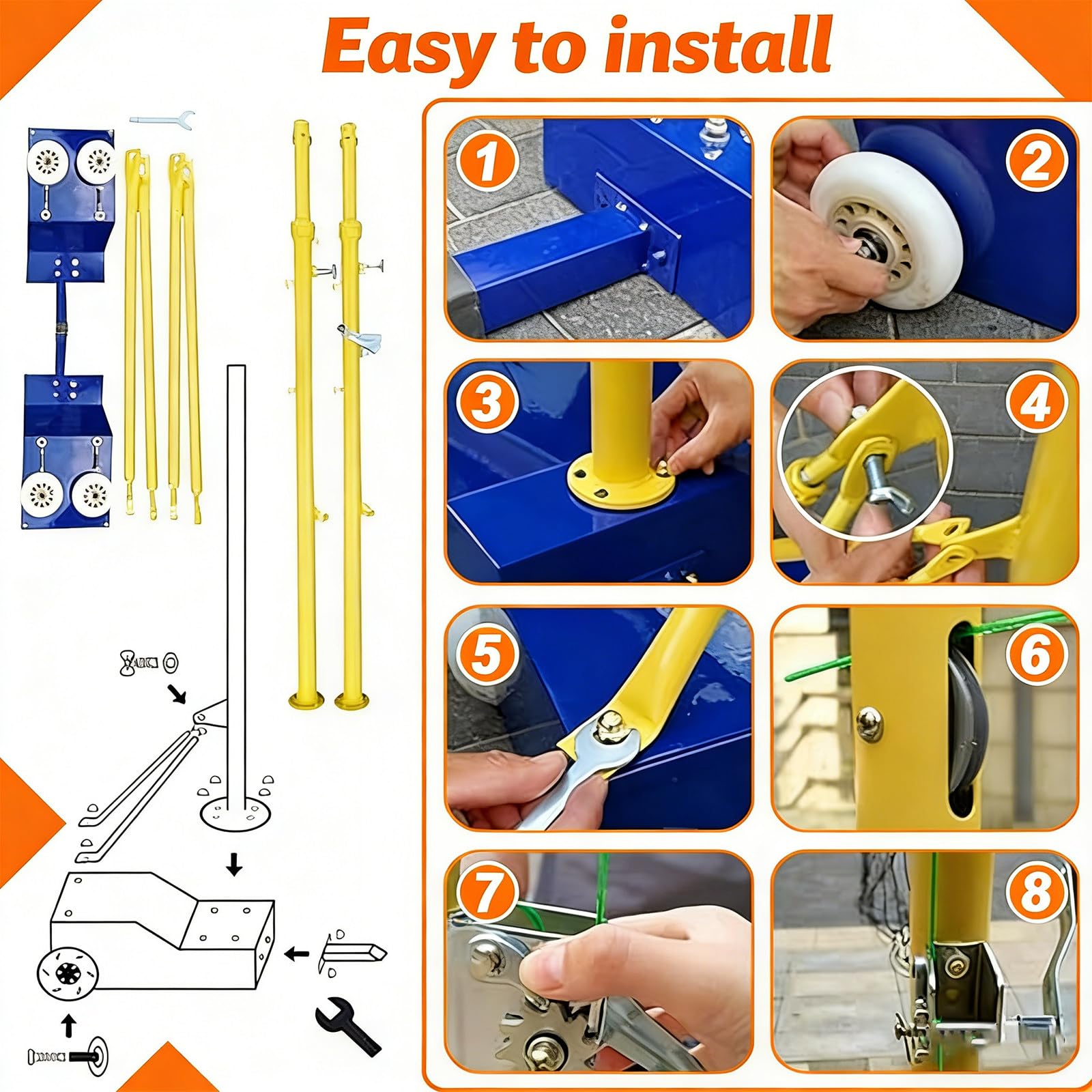 Easy to install

1

2

3

4

5

6

7

8