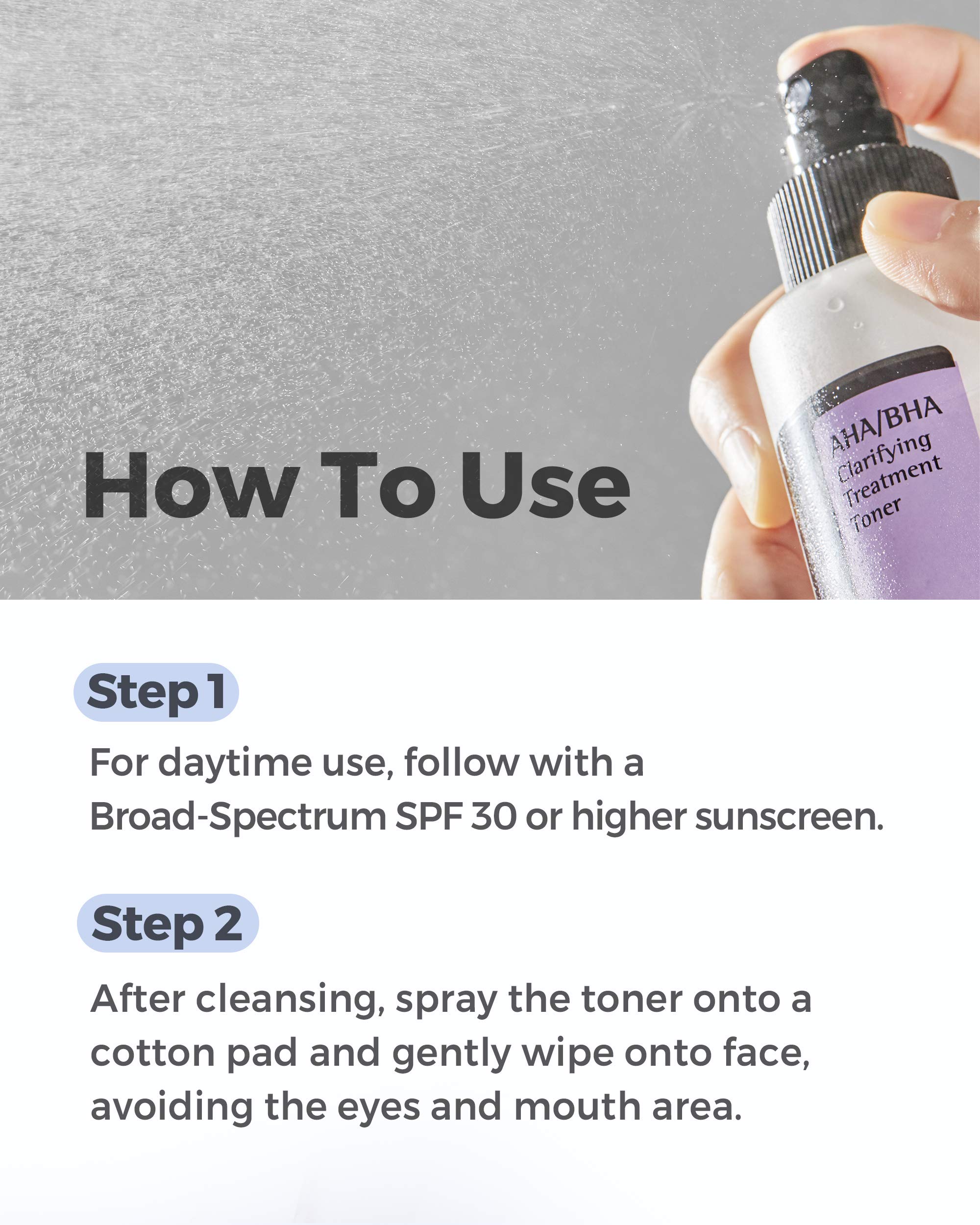 How To Use

AHA/BHA Clarifying Treatment Toner

Step 1

For daytime use, follow with a Broad-Spectrum SPF 30 or higher sunscreen.

Step 2

After cleansing, spray the toner onto a cotton pad and gently wipe onto face, avoiding the eyes and mouth area.