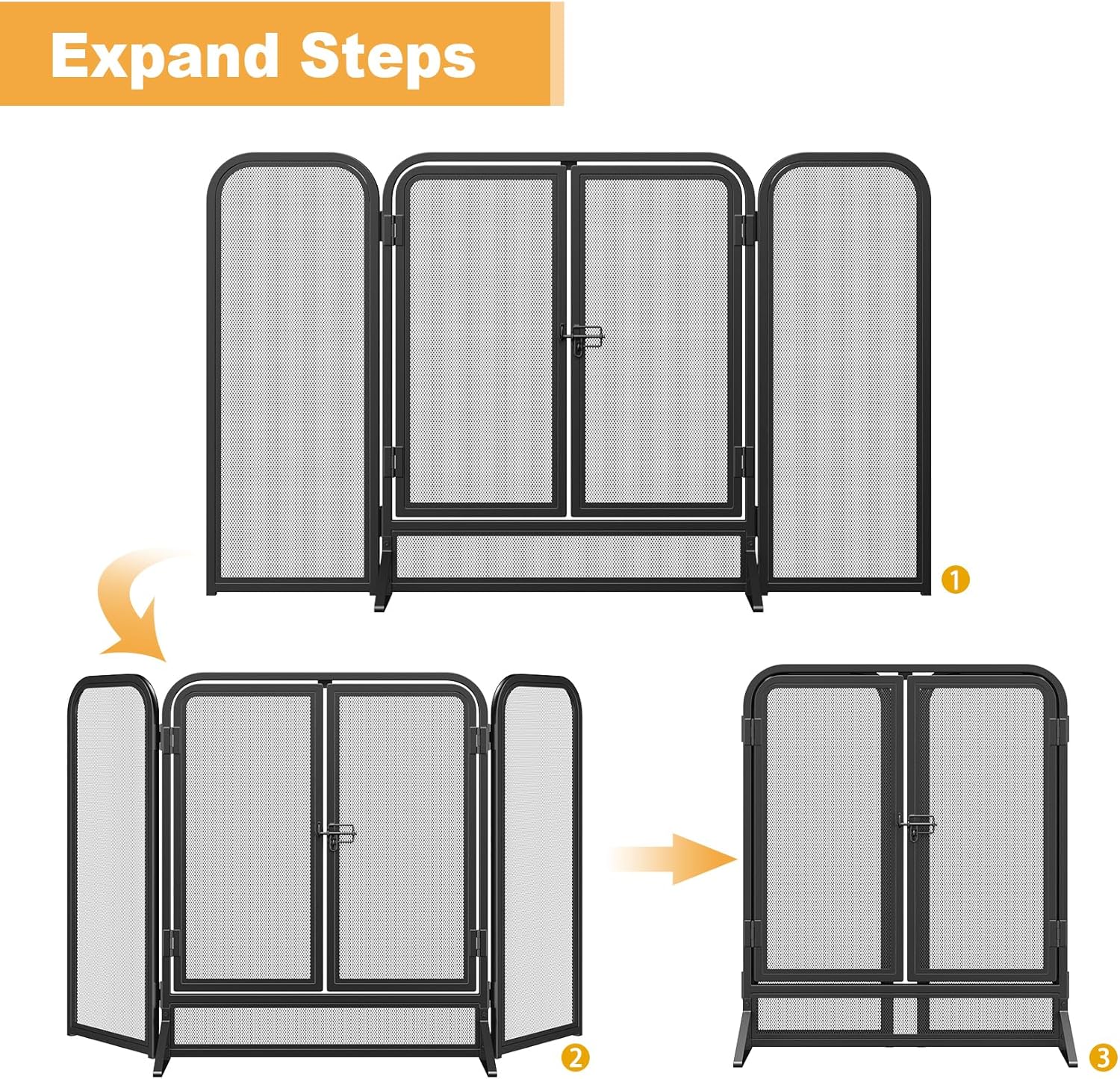 Expand Steps

1

2

3