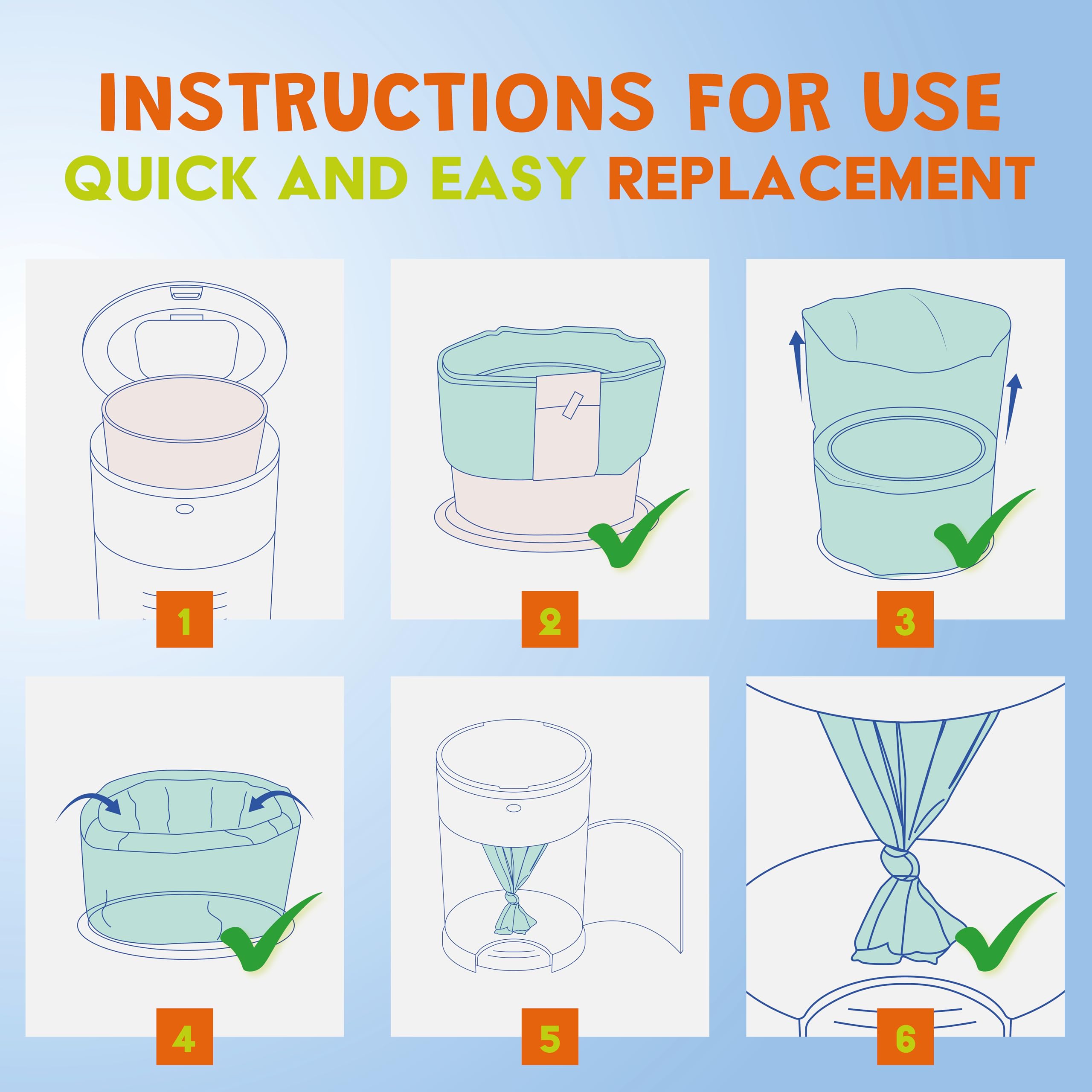 INSTRUCTIONS FOR USE
QUICK AND EASY REPLACEMENT

1

2

3

4

5

6